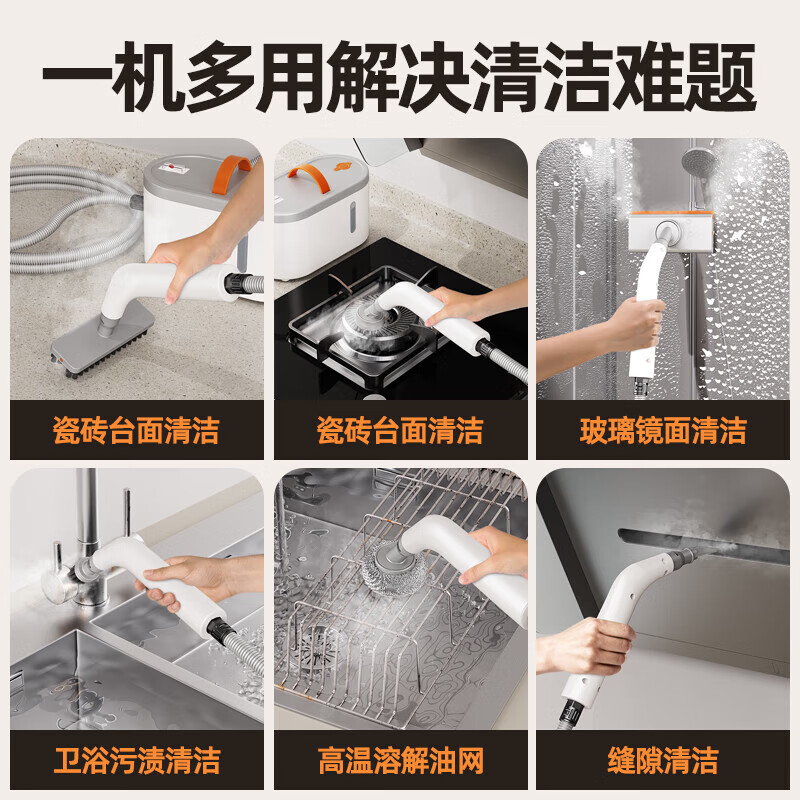 一机多用解决清洁难题

瓷砖台面清洁

瓷砖台面清洁

玻璃镜面清洁

卫浴污渍清洁

高温溶解油网

缝隙清洁