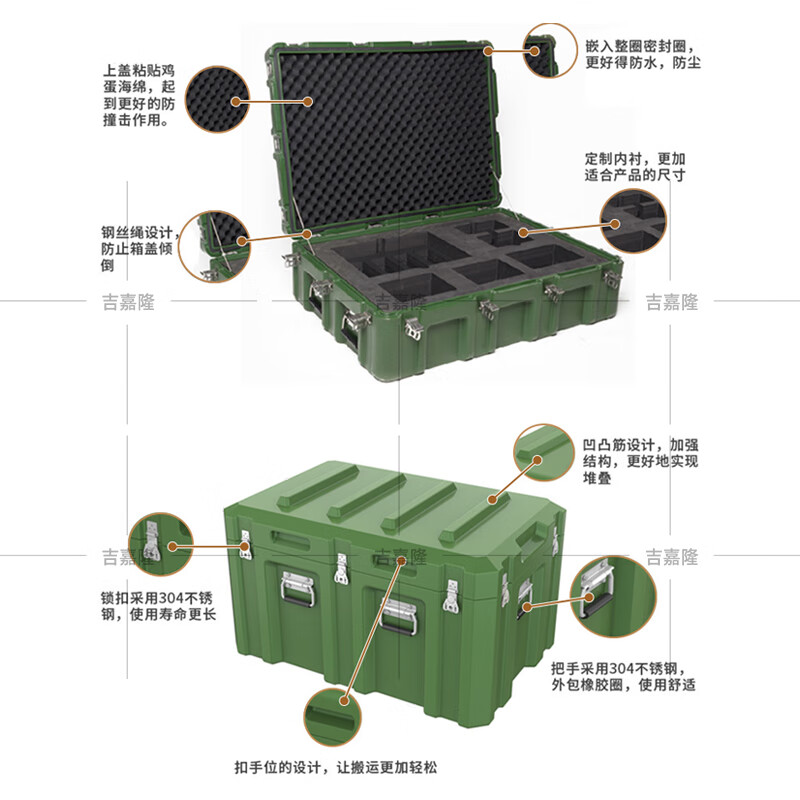 上盖粘贴鸡蛋海绵，起到更好的防撞击作用。

嵌入整圈密封圈，更好得防水，防尘

定制内衬，更加适合产品的尺寸

钢丝绳设计，防止箱盖倾倒

吉嘉隆 吉嘉隆 吉嘉隆

凹凸筋设计，加强结构，更好地实现堆叠

吉嘉隆 吉嘉隆 吉嘉隆

锁扣采用304不锈钢，使用寿命更长

把手采用304不锈钢，外包橡胶圈，使用舒适

扣手位的设计，让搬运更加轻松