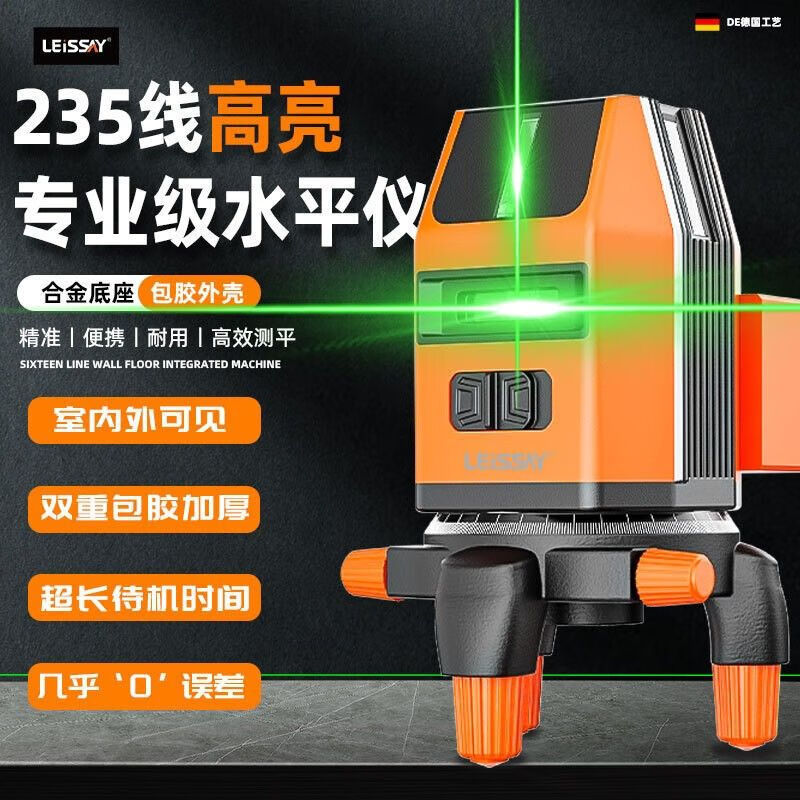 LEiSSAY

DE德国工艺

235线高亮
专业级水平仪

合金底座 包胶外壳

精准 | 便携 | 耐用 | 高效测平

SIXTEEN LINE WALL FLOOR INTEGRATED MACHINE

室内外可见

双重包胶加厚

超长待机时间

几乎‘0’误差

LEiSSAY