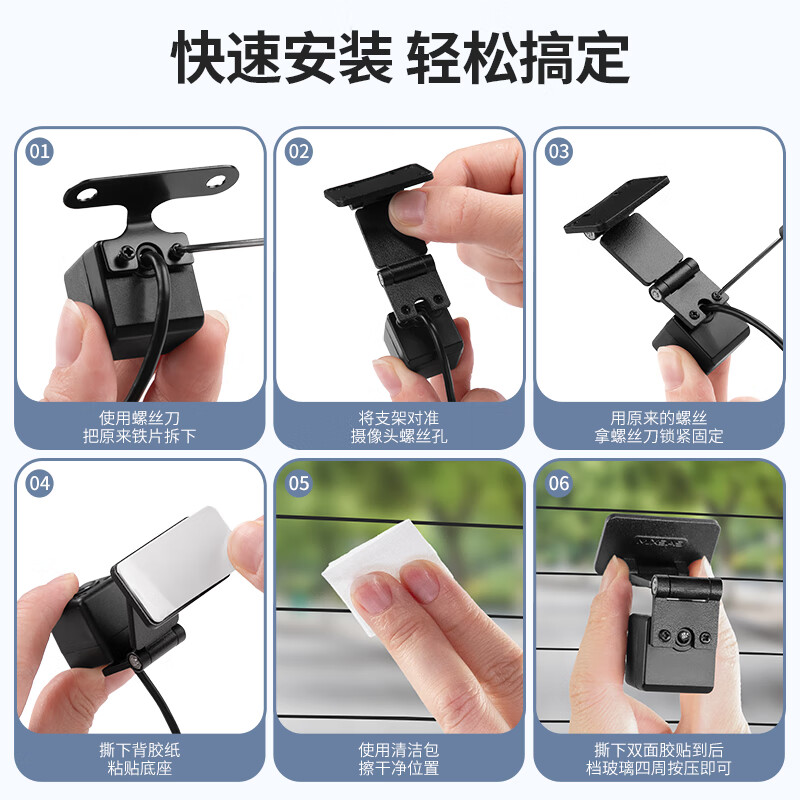 快速安装 轻松搞定

01
使用螺丝刀
把原来铁片拆下

02
将支架对准
摄像头螺丝孔

03
用原来的螺丝
拿螺丝刀锁紧固定

04
撕下背胶纸
粘贴底座

05
使用清洁包
擦干净位置

06
撕下双面胶贴到后
档玻璃四周按压即可