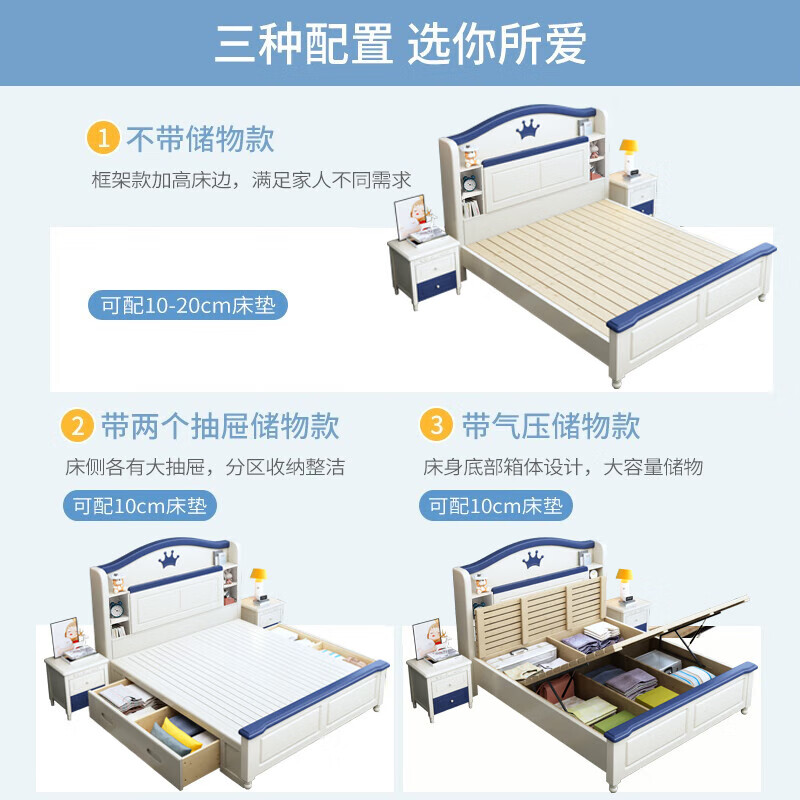 三种配置 选你所爱

1 不带储物款

框架款加高床边，满足家人不同需求

可配10-20cm床垫

2 带两个抽屉储物款

床侧各有大抽屉，分区收纳整洁

可配10cm床垫

3 带气压储物款

床身底部箱体设计，大容量储物

可配10cm床垫