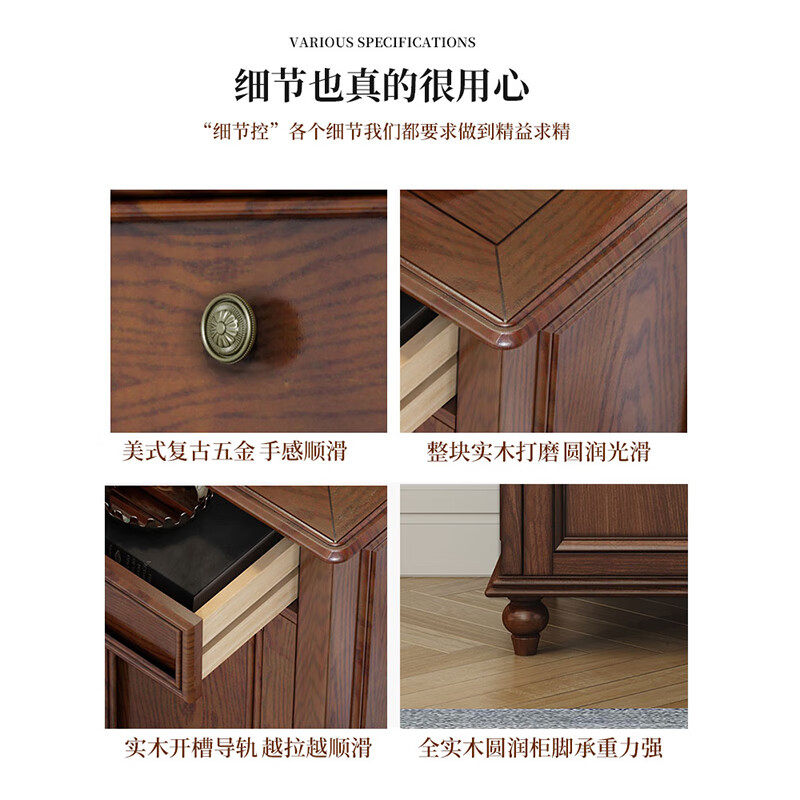 VARIOUS SPECIFICATIONS

细节也真的很用心

“细节控”各个细节我们都要求做到精益求精

美式复古五金 手感顺滑

整块实木打磨 圆润光滑

实木开槽导轨 越拉越顺滑

全实木圆润柜脚承重力强