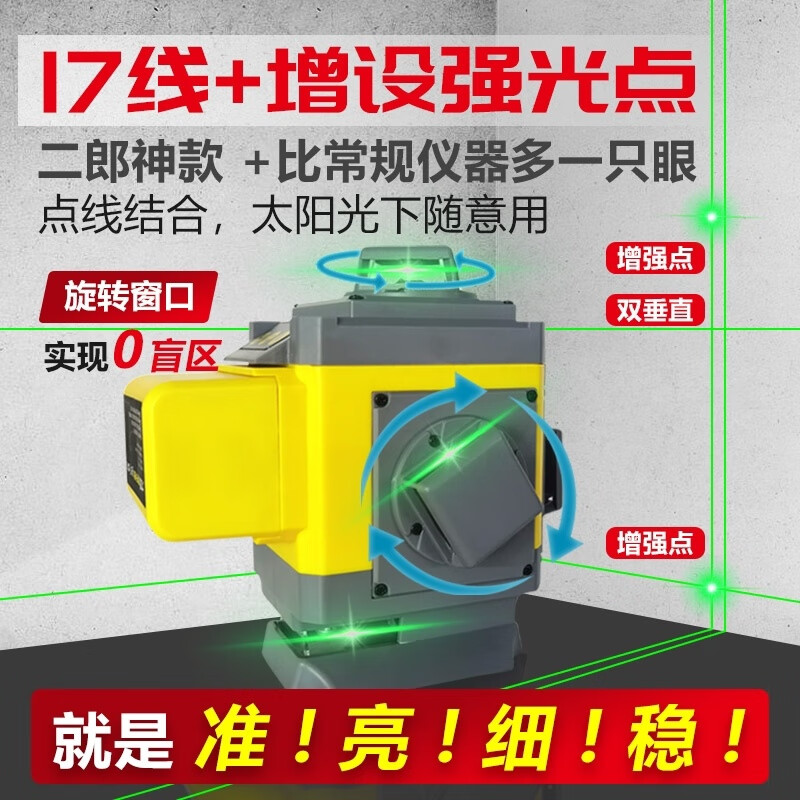 17线+增设强光点

二郎神款 +比常规仪器多一只眼
点线结合，太阳光下随意用

旋转窗口
实现0盲区

增强点
双垂直

增强点

就是 准！亮！细！稳！