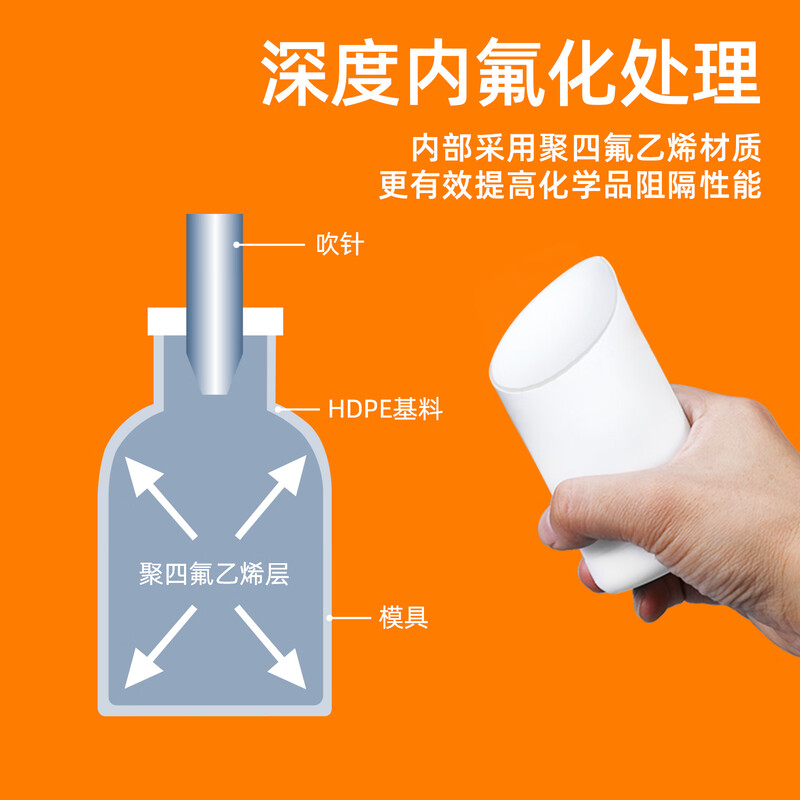 深度内氟化处理

内部采用聚四氟乙烯材质
更有效提高化学品阻隔性能

吹针

HDPE基料

聚四氟乙烯层

模具