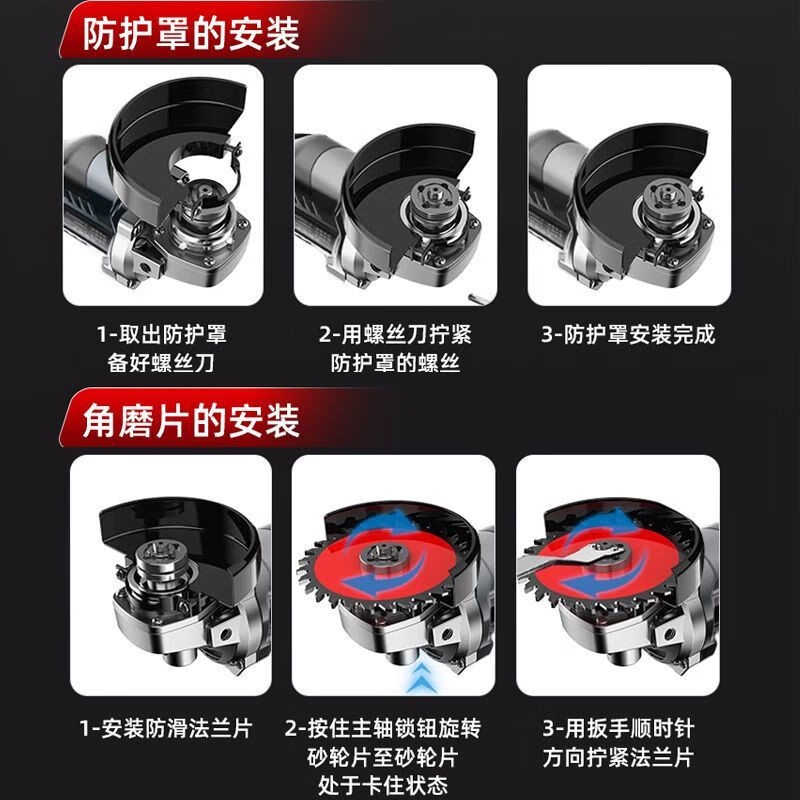 防护罩的安装

1-取出防护罩
备好螺丝刀

2-用螺丝刀拧紧
防护罩的螺丝

3-防护罩安装完成

角磨片的安装

1-安装防滑法兰片

2-按住主轴锁钮旋转
砂轮片至砂轮片
处于卡住状态

3-用扳手顺时针
方向拧紧法兰片