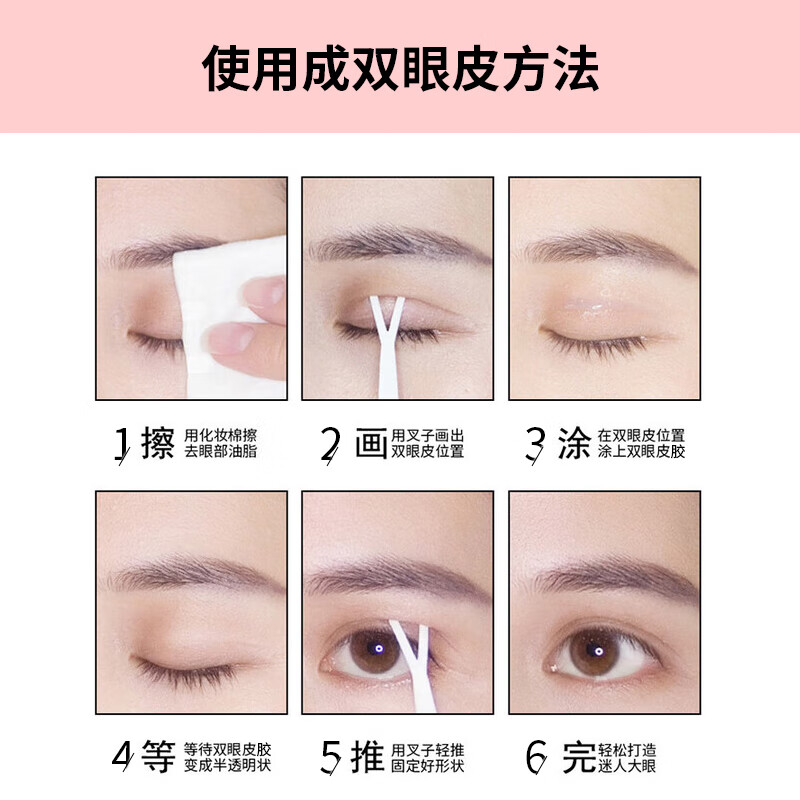 使用成双眼皮方法

1 擦 用化妆棉擦去眼部油脂

2 画 用叉子画出双眼皮位置

3 涂 在双眼皮位置涂上双眼皮胶

4 等 等待双眼皮胶变成半透明状

5 推 用叉子轻推固定好形状

6 完 轻松打造迷人大眼