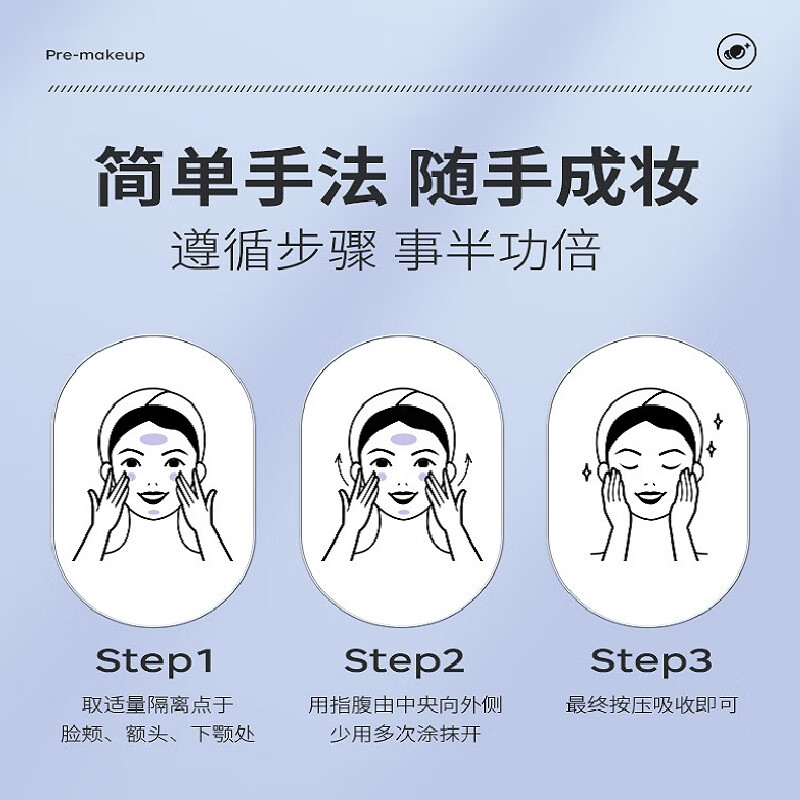 Pre-makeup

简单手法 随手成妆

遵循步骤 事半功倍

Step1

取适量隔离点于脸颊、额头、下颚处

Step2

用指腹由中央向外侧少用多次涂抹开

Step3

最终按压吸收即可