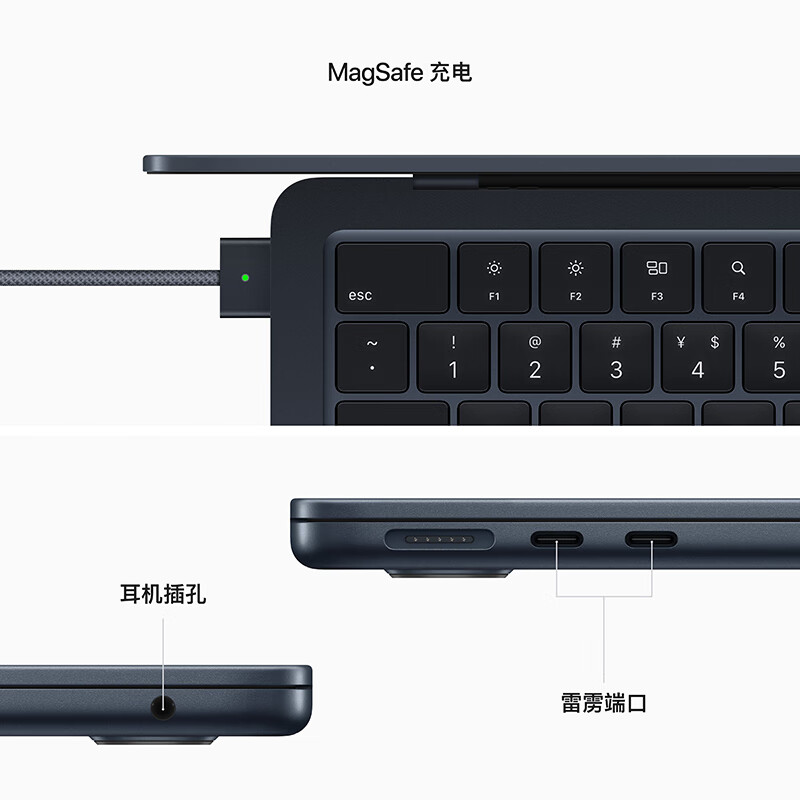 MagSafe 充电

esc
F1
F2
F3
F4
~
·
!
1
@
2
#
3
¥ $
4
%
5

耳机插孔

雷雳端口