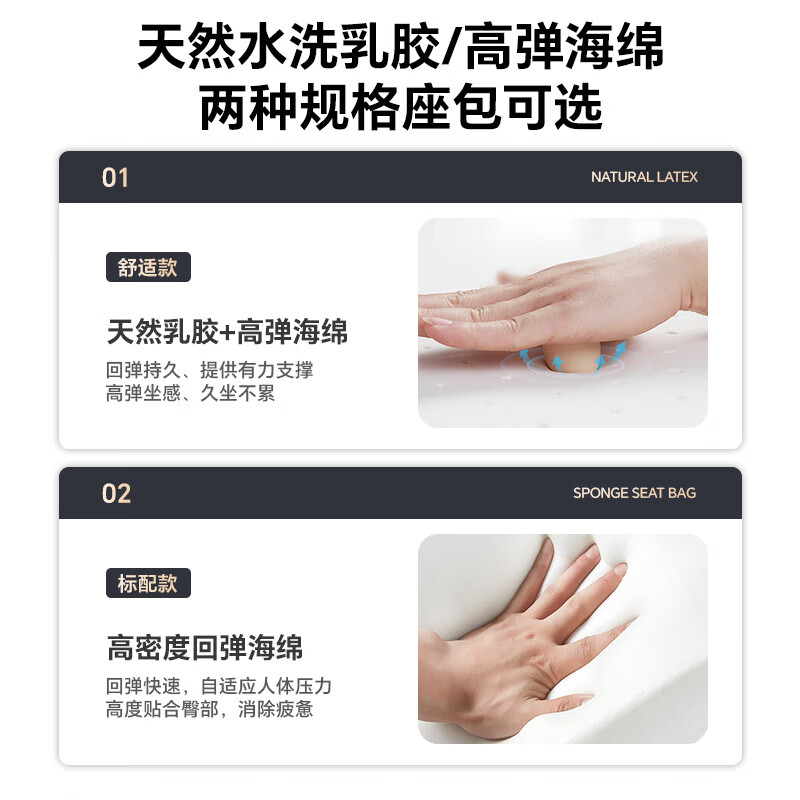 天然水洗乳胶/高弹海绵
两种规格座包可选

01

NATURAL LATEX

舒适款

天然乳胶+高弹海绵

回弹持久、提供有力支撑
高弹坐感、久坐不累

02

SPONGE SEAT BAG

标配款

高密度回弹海绵

回弹快速，自适应人体压力
高度贴合臀部，消除疲惫