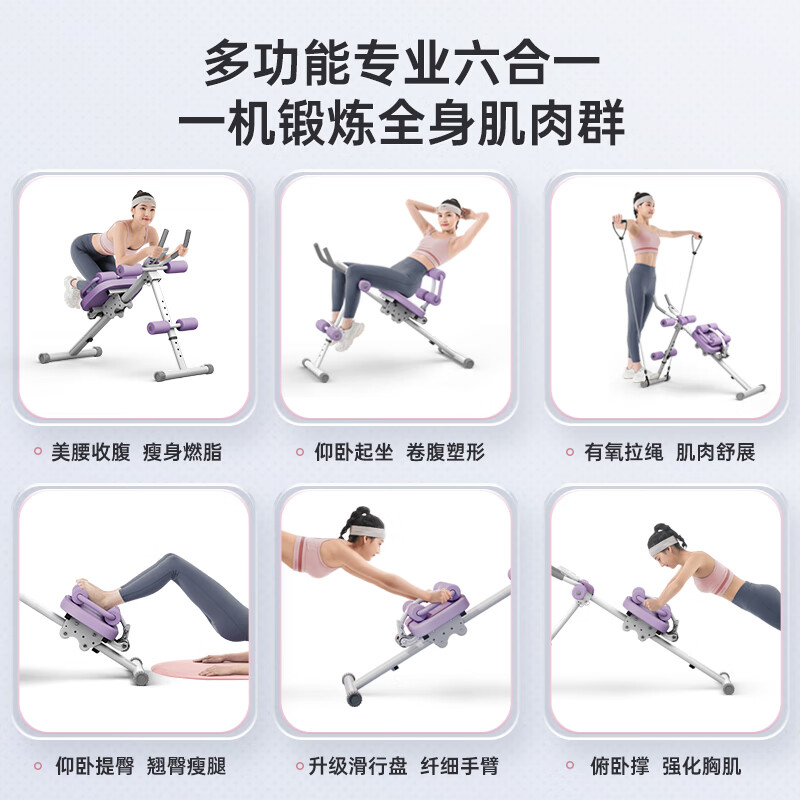 多功能专业六合一
一机锻炼全身肌肉群

美腰收腹 瘦身燃脂

仰卧起坐 卷腹塑形

有氧拉绳 肌肉舒展

仰卧提臀 翘臀瘦腿

升级滑行盘 纤细手臂

俯卧撑 强化胸肌