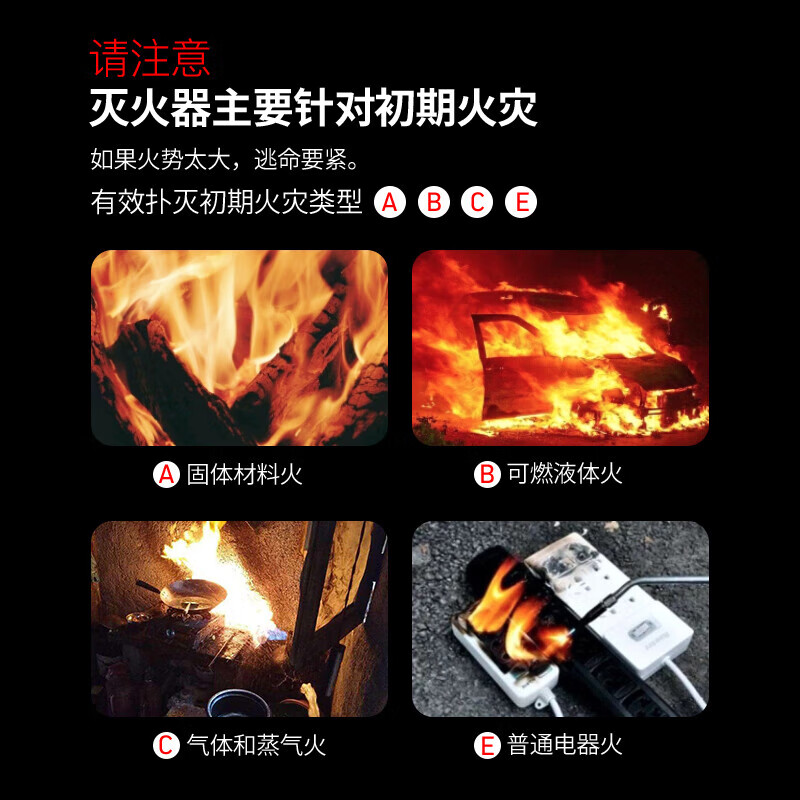 请注意
灭火器主要针对初期火灾

如果火势太大，逃命要紧。

有效扑灭初期火灾类型 A B C E

A 固体材料火

B 可燃液体火

C 气体和蒸气火

E 普通电器火