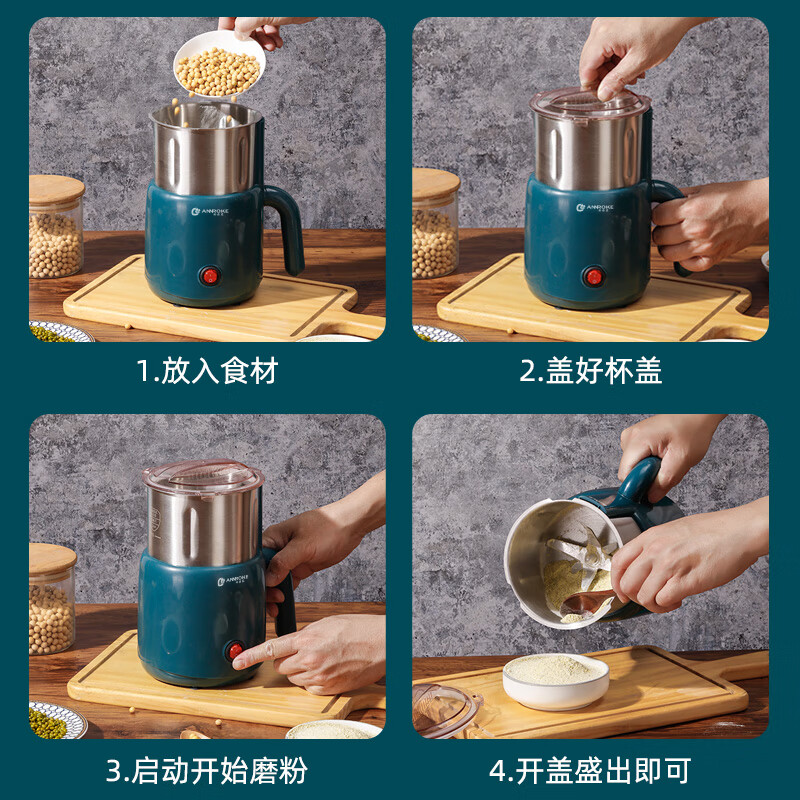 ANNROKE

1.放入食材

ANNROKE

2.盖好杯盖

ANNROKE

3.启动开始磨粉

4.开盖盛出即可