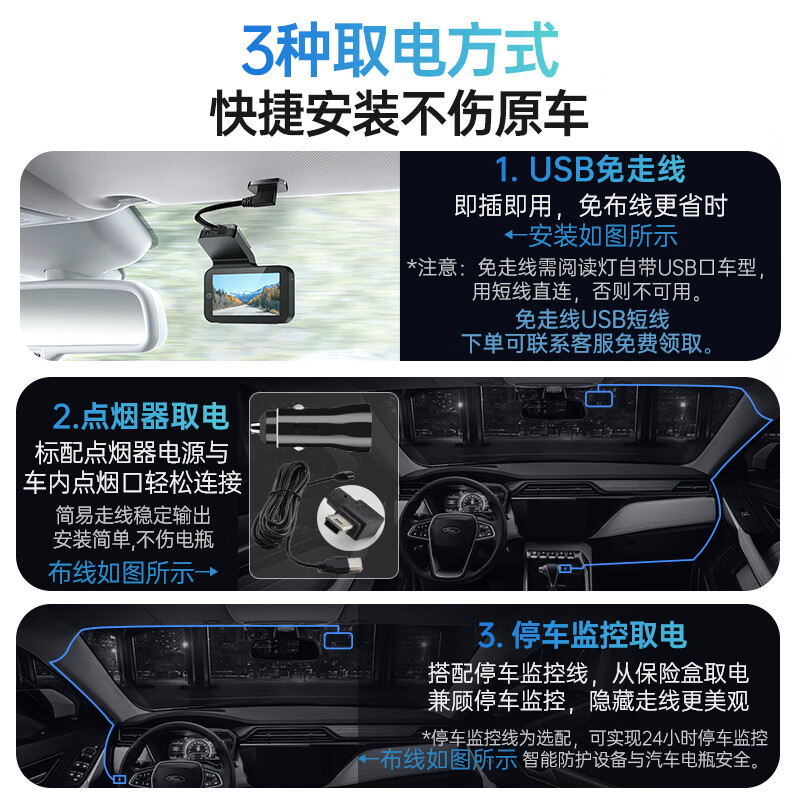 3种取电方式
快捷安装不伤原车

1. USB免走线
即插即用，免布线更省时
←安装如图所示
*注意：免走线需阅读灯自带USB口车型，用短线直连，否则不可用。
免走线USB短线
下单可联系客服免费领取。

2.点烟器取电
标配点烟器电源与车内点烟口轻松连接
简易走线稳定输出
安装简单,不伤电瓶
布线如图所示→

3. 停车监控取电
搭配停车监控线，从保险盒取电
兼顾停车监控，隐藏走线更美观
*停车监控线为选配，可实现24小时停车监控
←布线如图所示 智能防护设备与汽车电瓶安全。