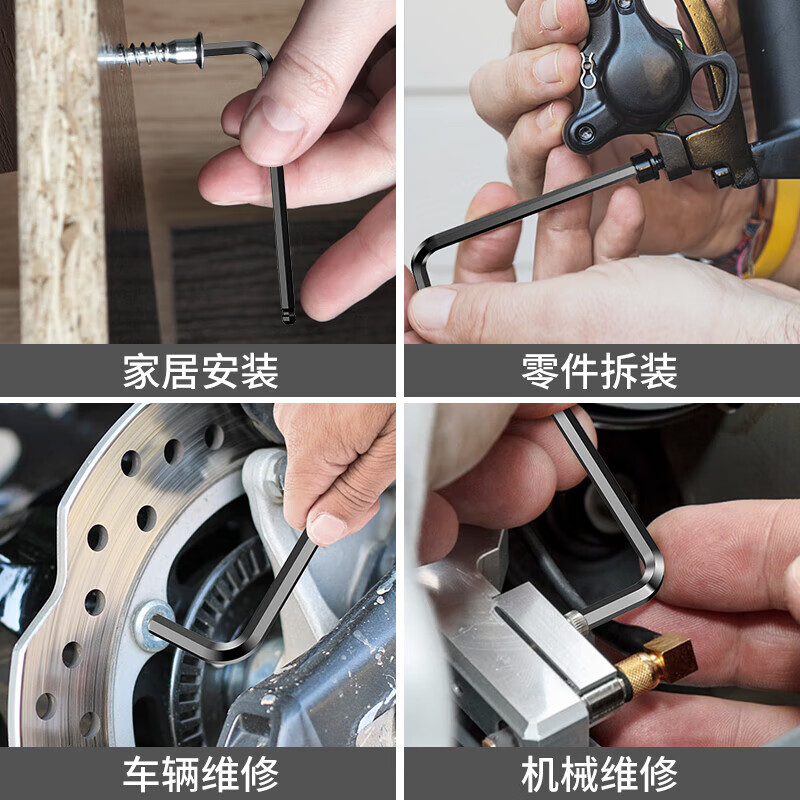 家居安装

零件拆装

车辆维修

机械维修