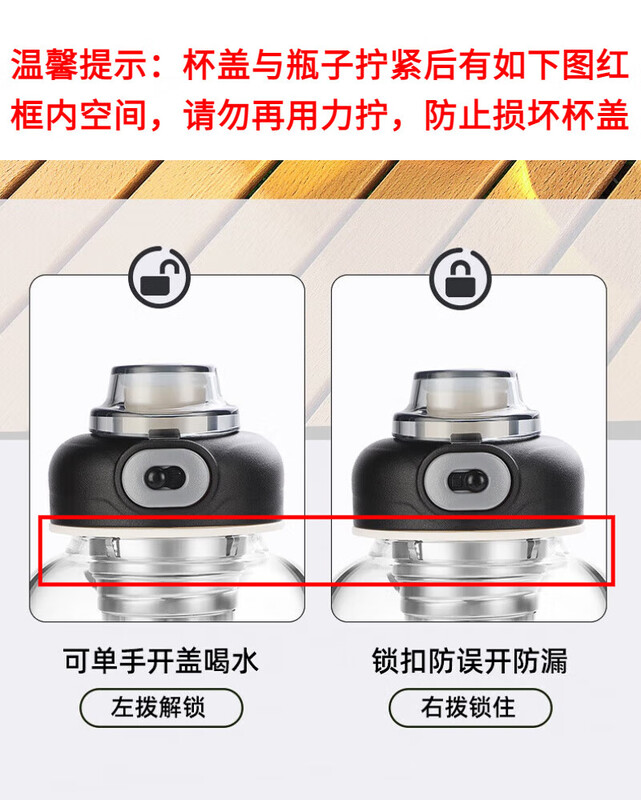 温馨提示：杯盖与瓶子拧紧后有如下图红框内空间，请勿再用力拧，防止损坏杯盖

可单手开盖喝水

左拨解锁

锁扣防误开防漏

右拨锁住