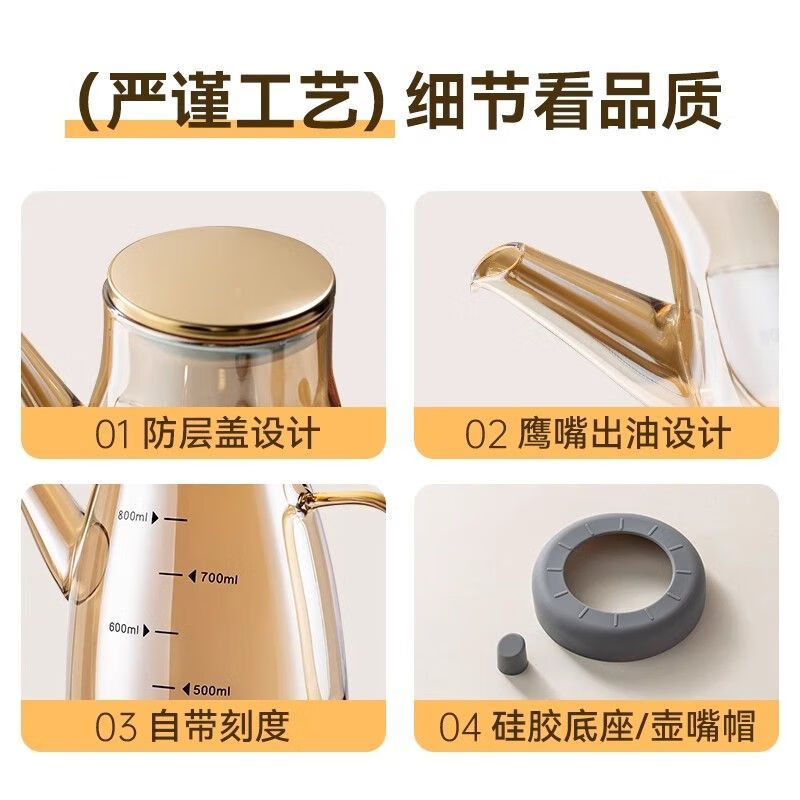 （严谨工艺）细节看品质

01 防层盖设计

02 鹰嘴出油设计

800ml

700ml

600ml

500ml

03 自带刻度

04 硅胶底座/壶嘴帽