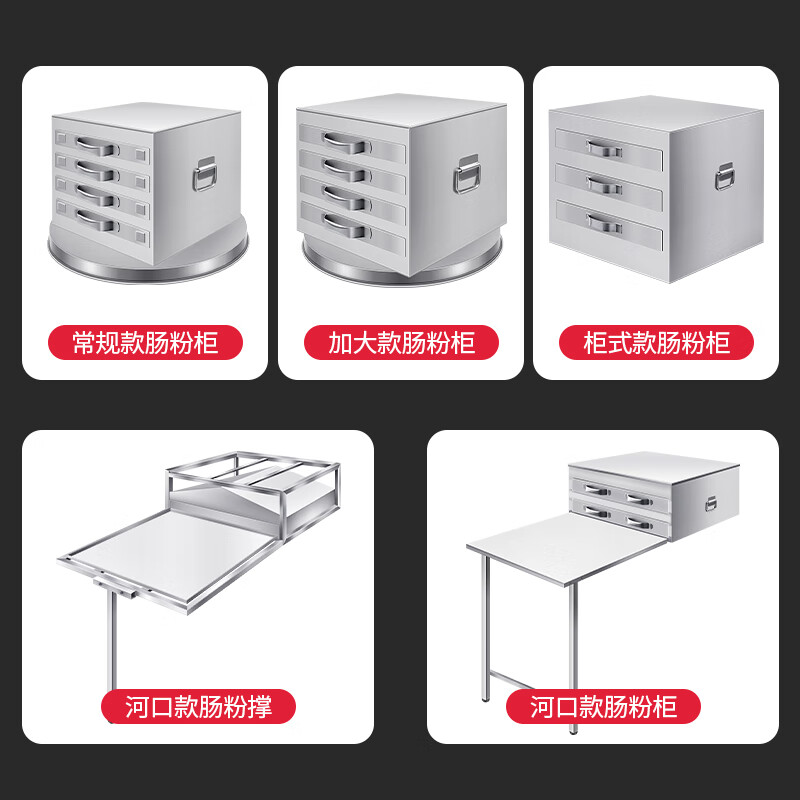 常规款肠粉柜

加大款肠粉柜

柜式款肠粉柜

河口款肠粉撑

河口款肠粉柜