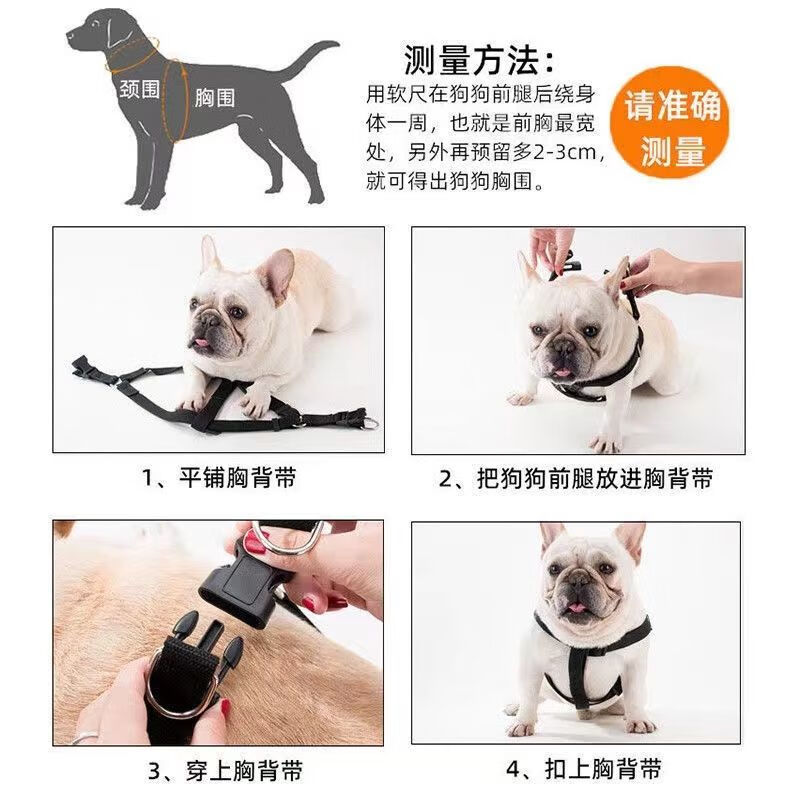 颈围
胸围

测量方法：
用软尺在狗狗前腿后绕身体一周，也就是前胸最宽处，另外再预留多2-3cm，就可得出狗狗胸围。

请准确测量

1、平铺胸背带

2、把狗狗前腿放进胸背带

3、穿上胸背带

4、扣上胸背带