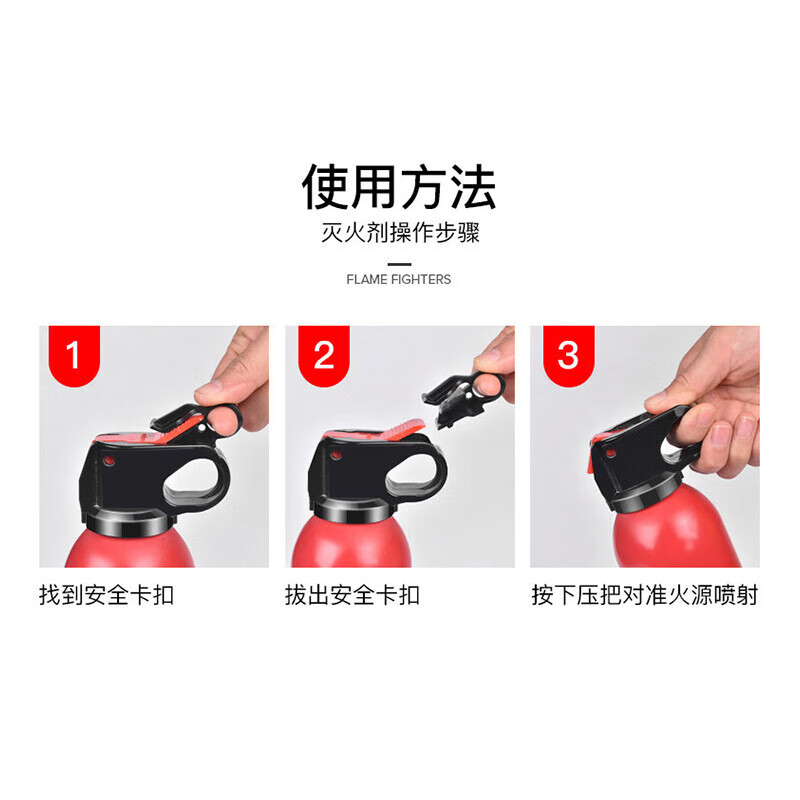 使用方法

灭火剂操作步骤

FLAME FIGHTERS

1

找到安全卡扣

2

拔出安全卡扣

3

按下压把对准火源喷射