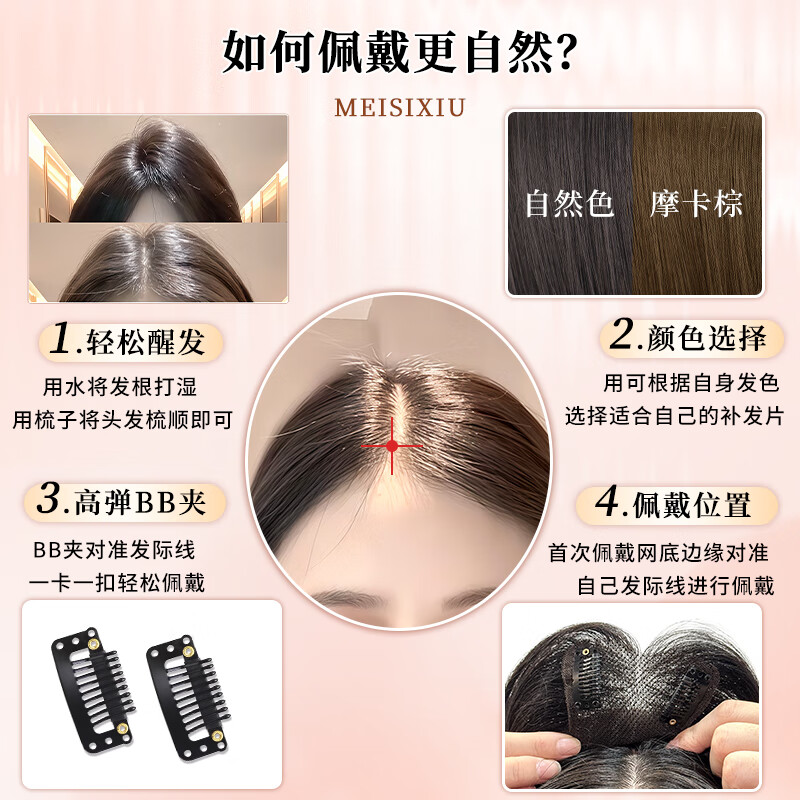 如何佩戴更自然?

MEISIXIU

自然色
摩卡棕

1.轻松醒发
用水将发根打湿
用梳子将头发梳顺即可

2.颜色选择
用可根据自身发色
选择适合自己的补发片

3.高弹BB夹
BB夹对准发际线
一卡一扣轻松佩戴

4.佩戴位置
首次佩戴网底边缘对准
自己发际线进行佩戴