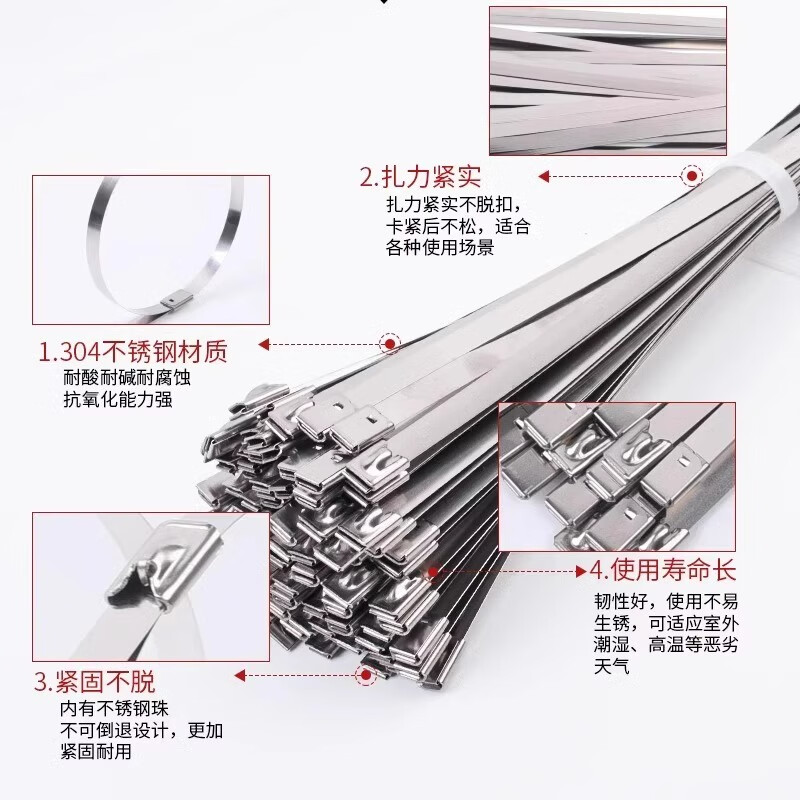 2.扎力紧实
扎力紧实不脱扣，卡紧后不松，适合各种使用场景

1.304不锈钢材质
耐酸耐碱耐腐蚀
抗氧化能力强

4.使用寿命长
韧性好，使用不易生锈，可适应室外潮湿、高温等恶劣天气

3.紧固不脱
内有不锈钢珠
不可倒退设计，更加紧固耐用