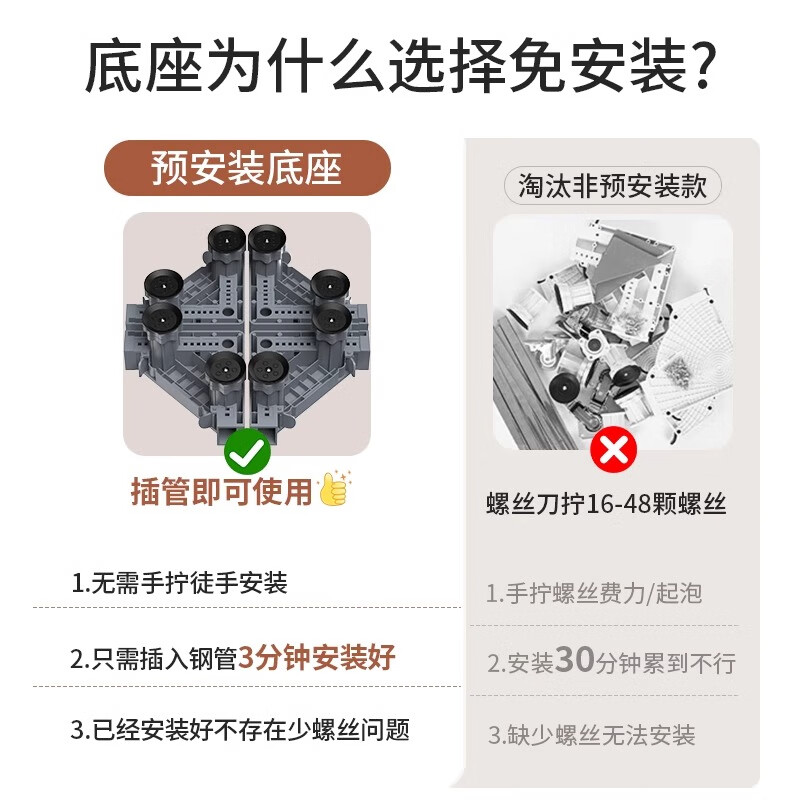 底座为什么选择免安装?

预安装底座

插管即可使用

1.无需手拧徒手安装

2.只需插入钢管3分钟安装好

3.已经安装好不存在少螺丝问题

淘汰非预安装款

螺丝刀拧16-48颗螺丝

1.手拧螺丝费力/起泡

2.安装30分钟累到不行

3.缺少螺丝无法安装