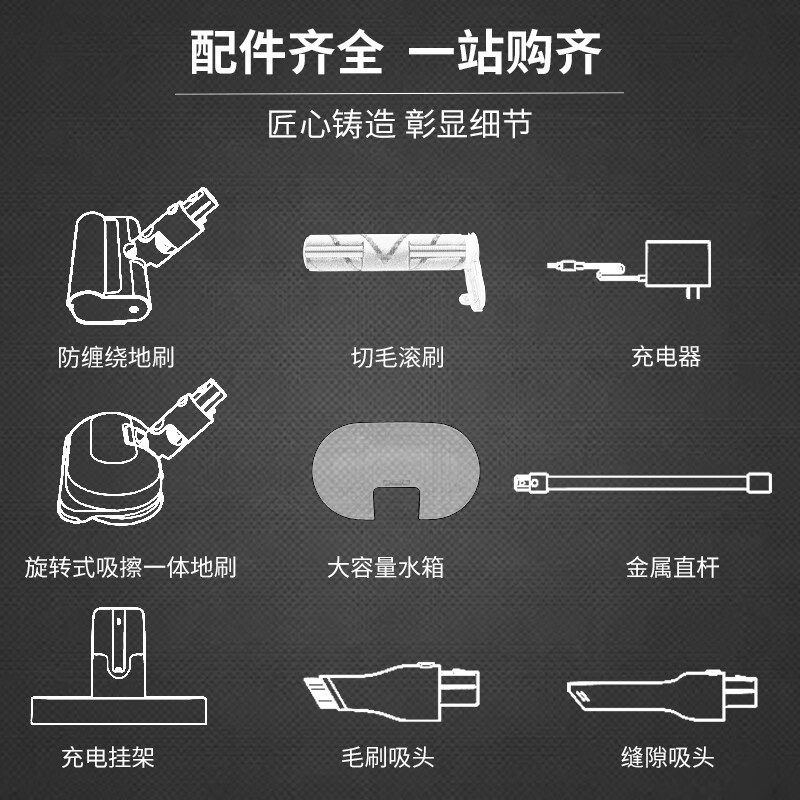 配件齐全 一站购齐

匠心铸造 彰显细节

防缠绕地刷

切毛滚刷

充电器

旋转式吸擦一体地刷

大容量水箱

金属直杆

充电挂架

毛刷吸头

缝隙吸头