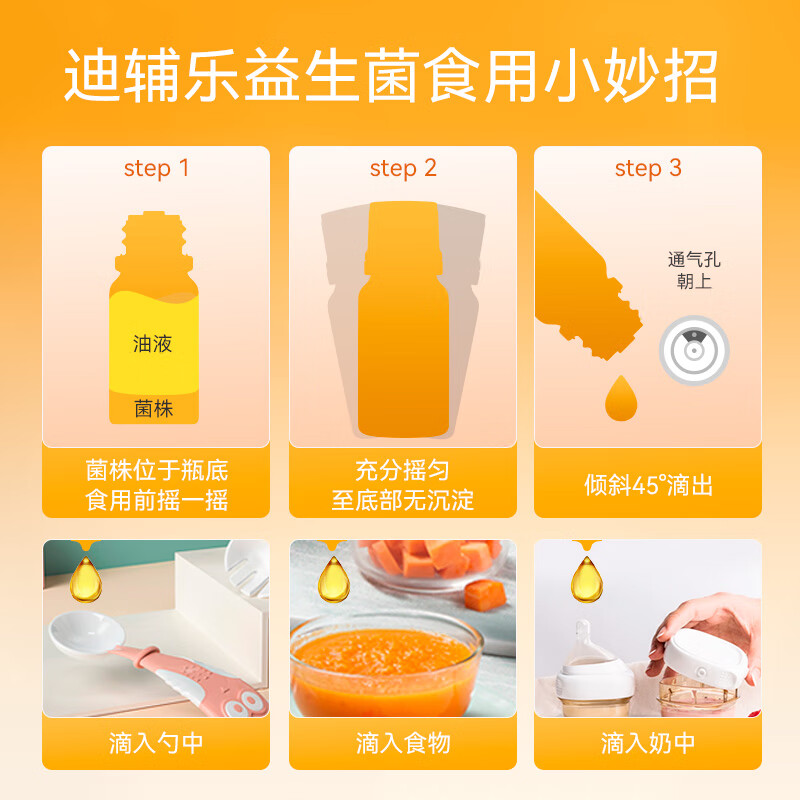 迪辅乐益生菌食用小妙招

step 1

油液

菌株

菌株位于瓶底
食用前摇一摇

step 2

充分摇匀
至底部无沉淀

step 3

通气孔
朝上

倾斜45°滴出

滴入勺中

滴入食物

滴入奶中