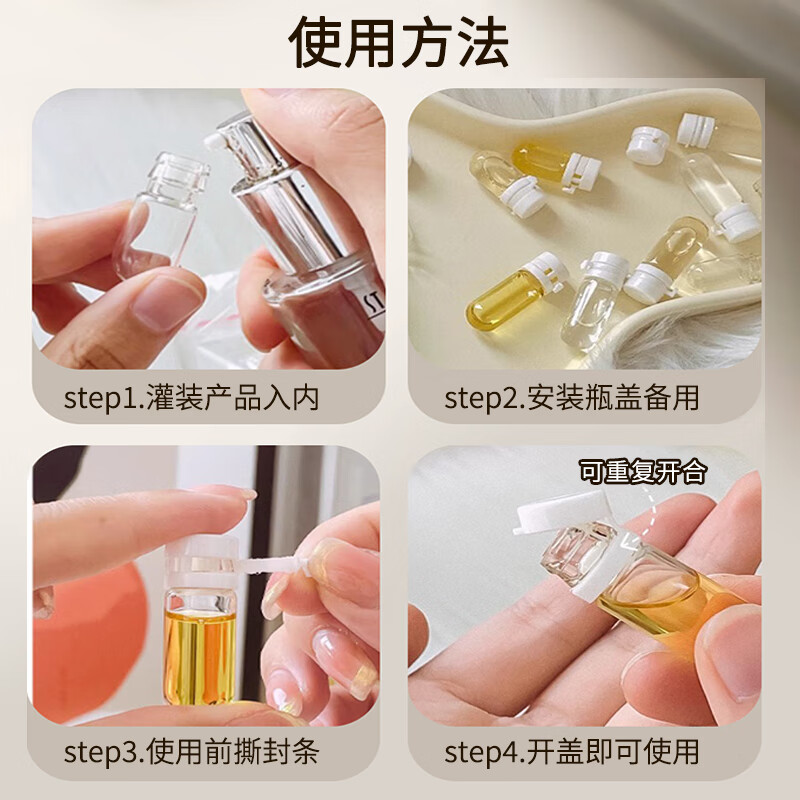 使用方法

ST

step1.灌装产品入内

step2.安装瓶盖备用

step3.使用前撕封条

可重复开合

step4.开盖即可使用