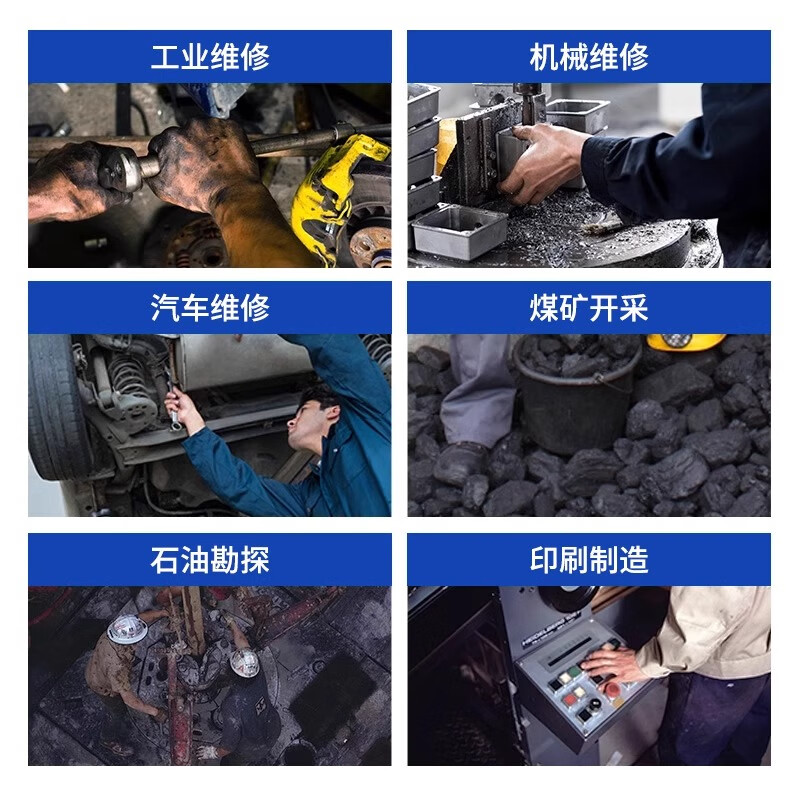 工业维修

机械维修

汽车维修

煤矿开采

石油勘探

印刷制造