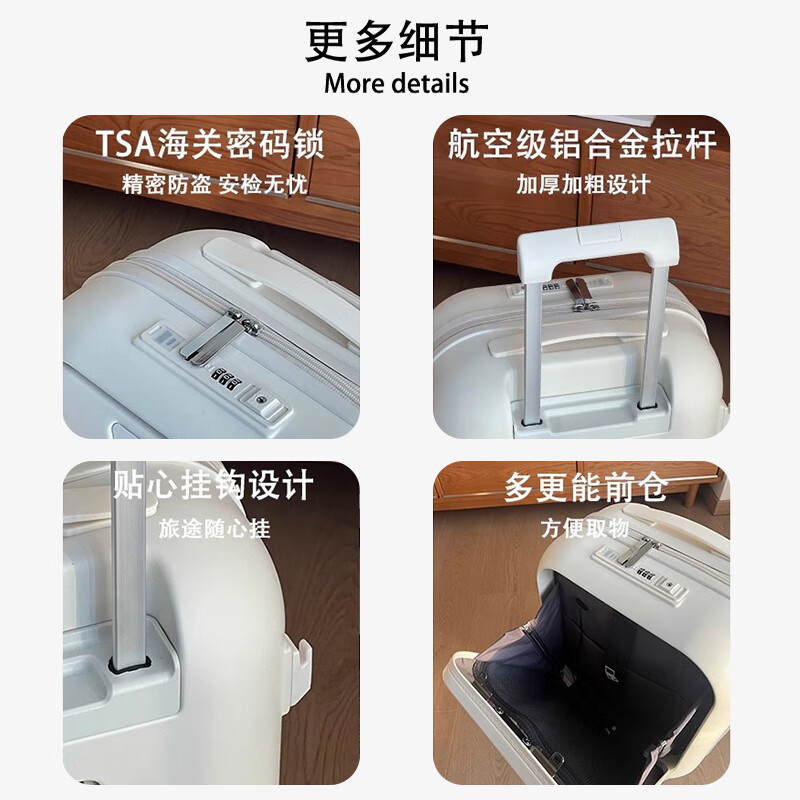 更多细节
More details

TSA海关密码锁
精密防盗 安检无忧

航空级铝合金拉杆
加厚加粗设计

贴心挂钩设计
旅途随心挂

多更能前仓
方便取物