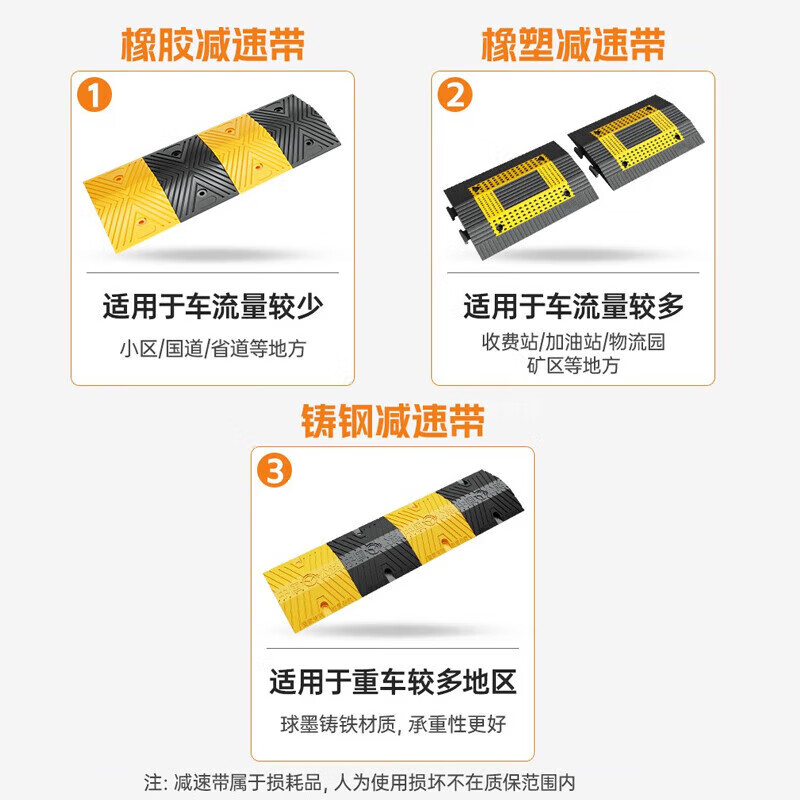 橡胶减速带

1

适用于车流量较少

小区/国道/省道等地方

橡塑减速带

2

适用于车流量较多

收费站/加油站/物流园
矿区等地方

铸钢减速带

3

适用于重车较多地区

球墨铸铁材质, 承重性更好

注: 减速带属于损耗品, 人为使用损坏不在质保范围内