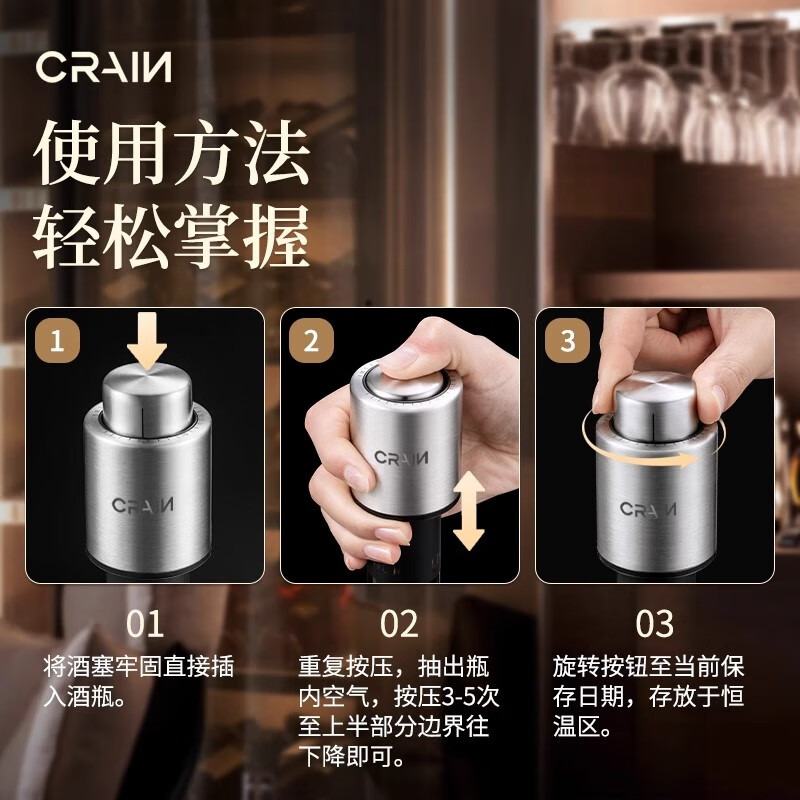 CRAIN

使用方法
轻松掌握

1

CRAIN

2

CRAIN

3

CRAIN

01
将酒塞牢固直接插入酒瓶。

02
重复按压，抽出瓶内空气，按压3-5次至上半部分边界往下降即可。

03
旋转按钮至当前保存日期，存放于恒温区。