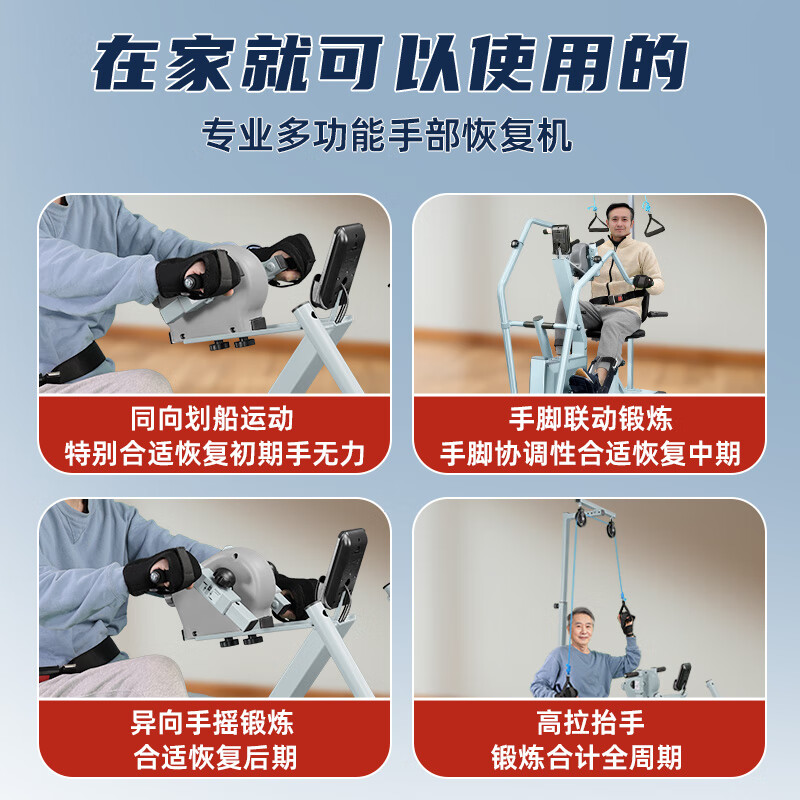 在家就可以使用的

专业多功能手部恢复机

同向划船运动
特别合适恢复初期手无力

手脚联动锻炼
手脚协调性合适恢复中期

异向手摇锻炼
合适恢复后期

高拉抬手
锻炼合计全周期