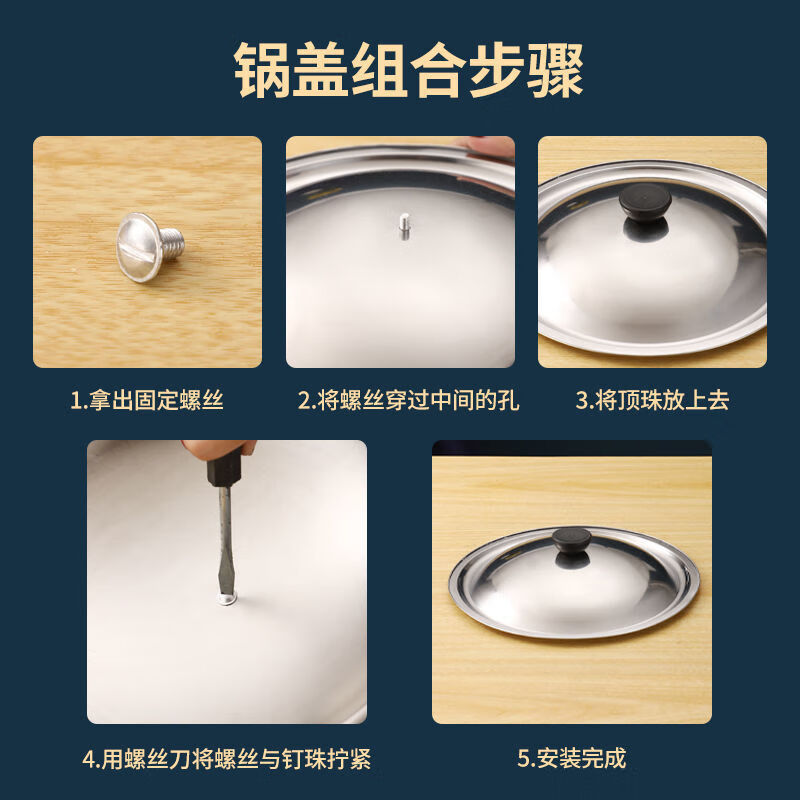 锅盖组合步骤

1.拿出固定螺丝

2.将螺丝穿过中间的孔

3.将顶珠放上去

4.用螺丝刀将螺丝与钉珠拧紧

5.安装完成