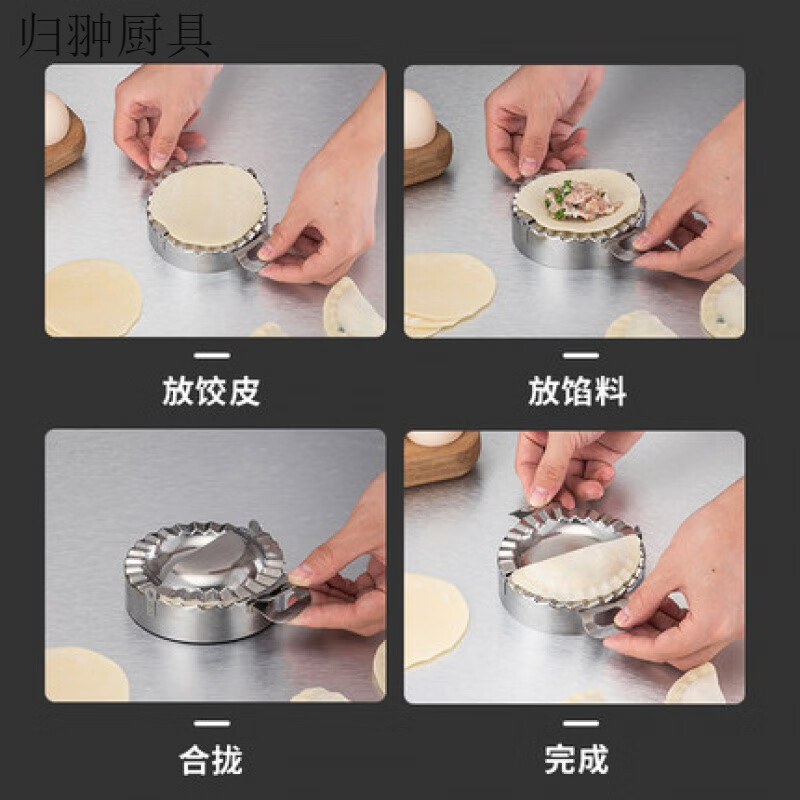 归翀厨具

放饺皮

放馅料

合拢

完成