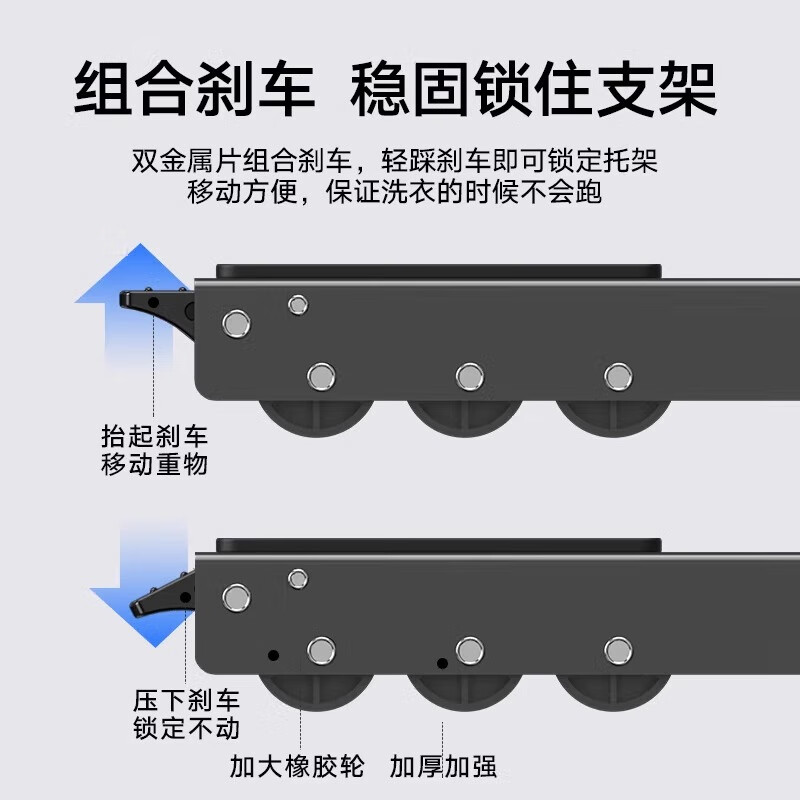 组合刹车 稳固锁住支架

双金属片组合刹车，轻踩刹车即可锁定托架
移动方便，保证洗衣的时候不会跑

抬起刹车
移动重物

压下刹车
锁定不动

加大橡胶轮

加厚加强