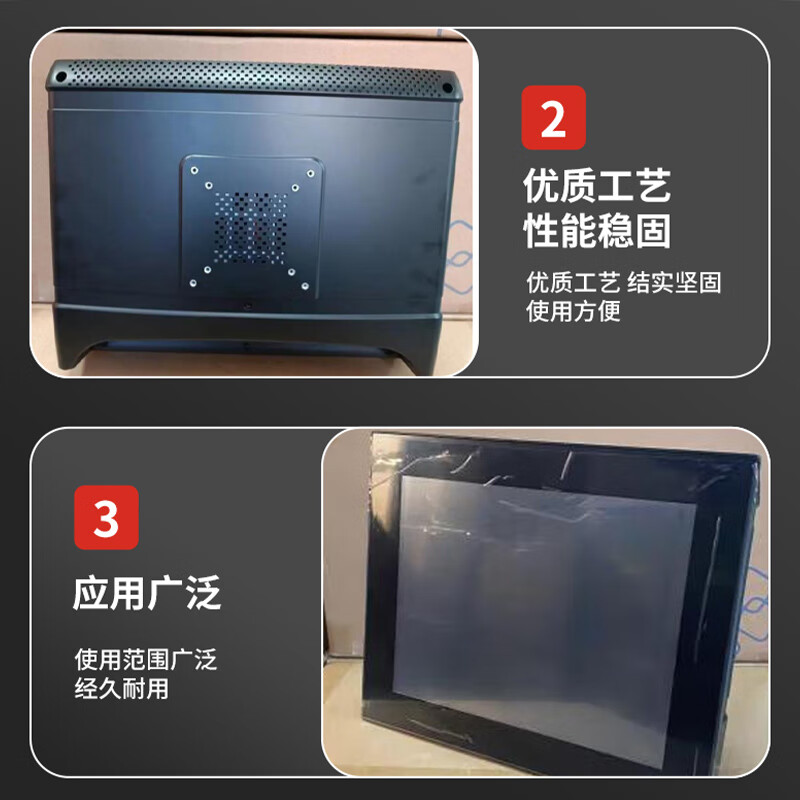 2

优质工艺
性能稳固

优质工艺 结实坚固
使用方便

3

应用广泛

使用范围广泛
经久耐用