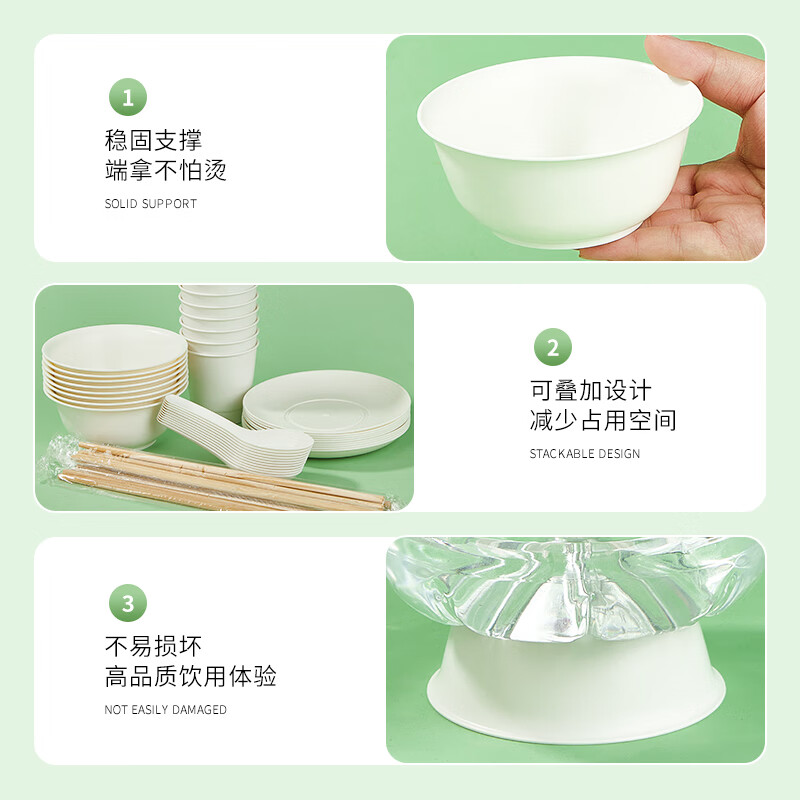 1

稳固支撑
端拿不怕烫

SOLID SUPPORT

2

可叠加设计
减少占用空间

STACKABLE DESIGN

3

不易损坏
高品质饮用体验

NOT EASILY DAMAGED