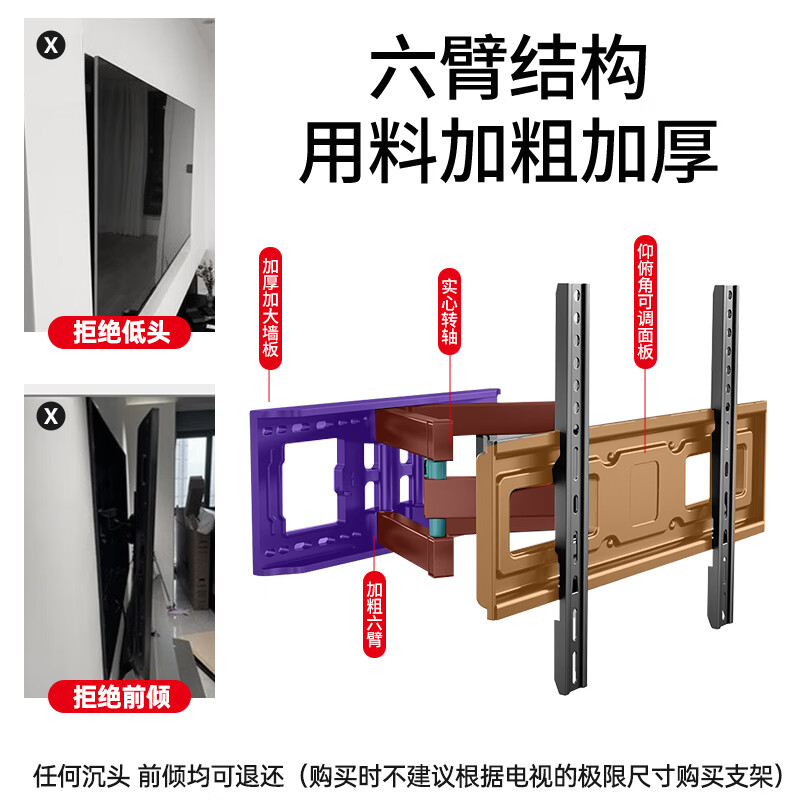 X

拒绝低头

X

拒绝前倾

六臂结构
用料加粗加厚

加厚加大墙板

实心转轴

仰俯角可调面板

加粗六臂

任何沉头 前倾均可退还（购买时不建议根据电视的极限尺寸购买支架）