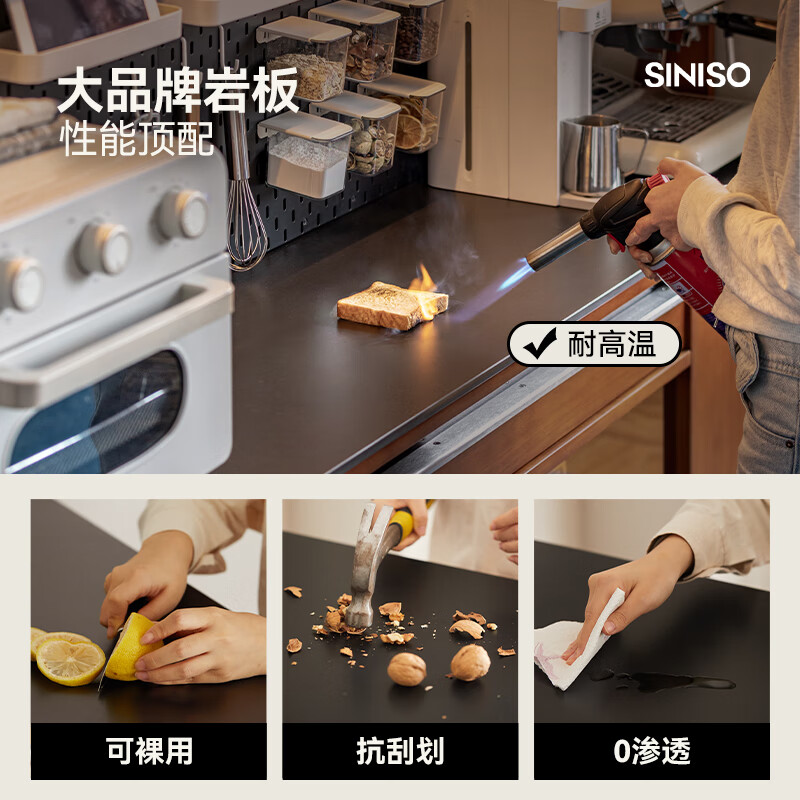 大品牌岩板
性能顶配

SINISO

耐高温

可裸用

抗刮划

0渗透