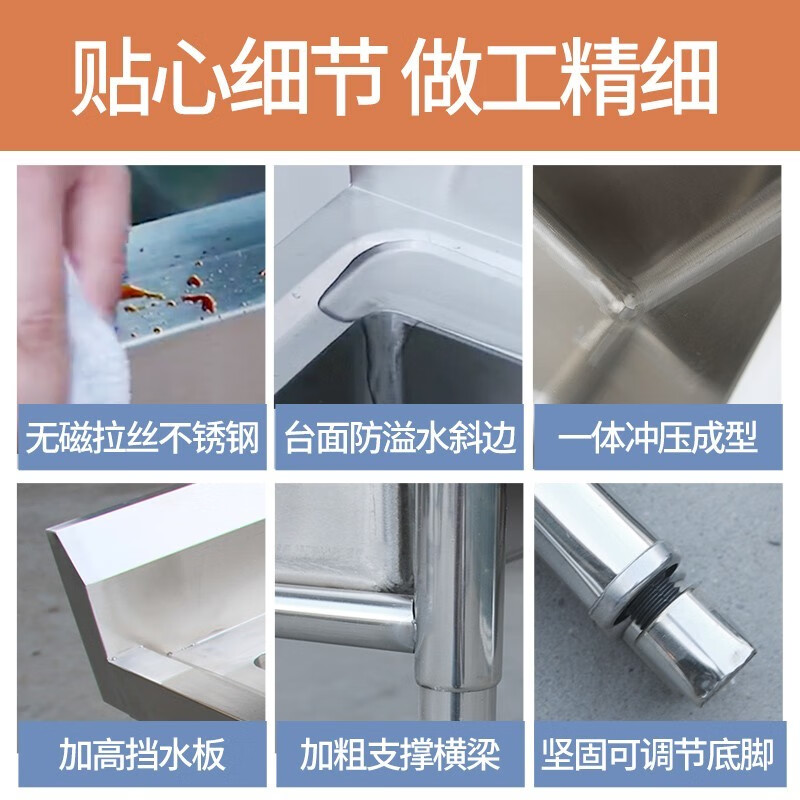 贴心细节 做工精细

无磁拉丝不锈钢

台面防溢水斜边

一体冲压成型

加高挡水板

加粗支撑横梁

坚固可调节底脚