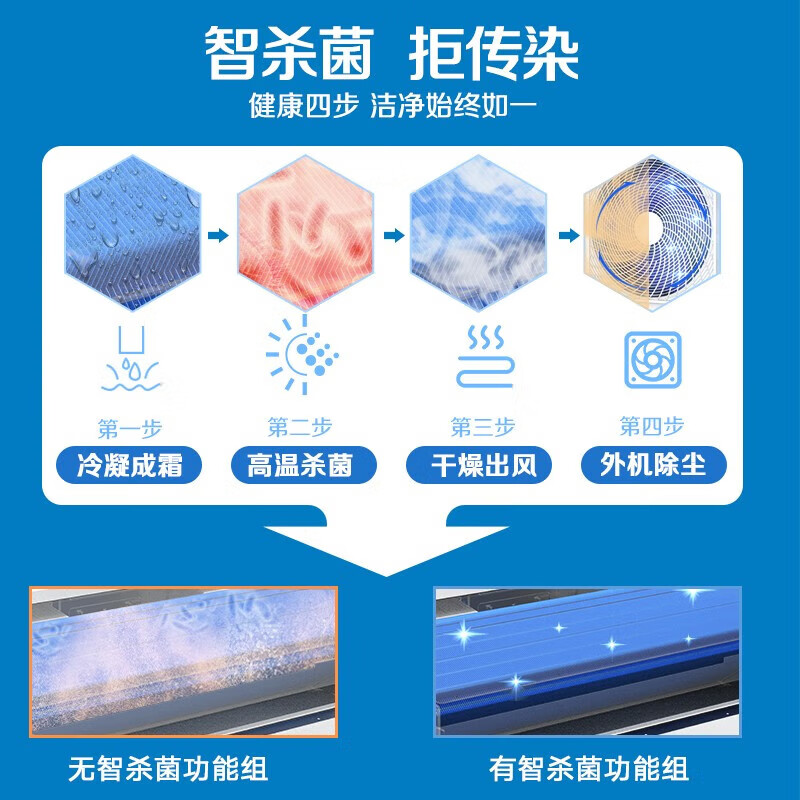 智杀菌 拒传染
健康四步 洁净始终如一

第一步
冷凝成霜

第二步
高温杀菌

第三步
干燥出风

第四步
外机除尘

无智杀菌功能组

有智杀菌功能组