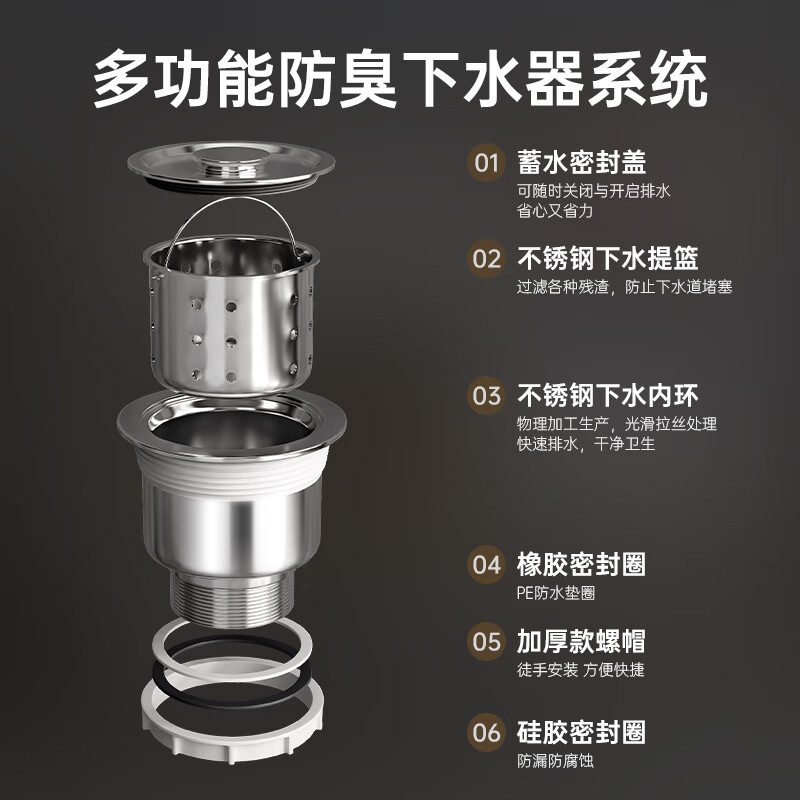 多功能防臭下水器系统

01 蓄水密封盖
可随时关闭与开启排水
省心又省力

02 不锈钢下水提篮
过滤各种残渣，防止下水道堵塞

03 不锈钢下水内环
物理加工生产，光滑拉丝处理
快速排水，干净卫生

04 橡胶密封圈
PE防水垫圈

05 加厚款螺帽
徒手安装 方便快捷

06 硅胶密封圈
防漏防腐蚀