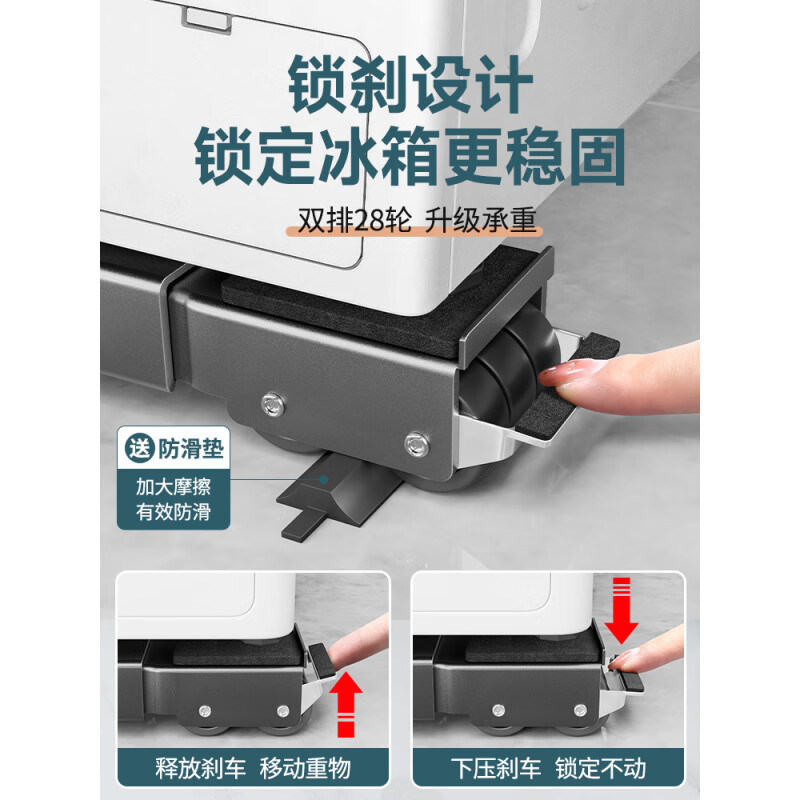 锁刹设计
锁定冰箱更稳固

双排28轮 升级承重

送 防滑垫
加大摩擦
有效防滑

释放刹车 移动重物

下压刹车 锁定不动