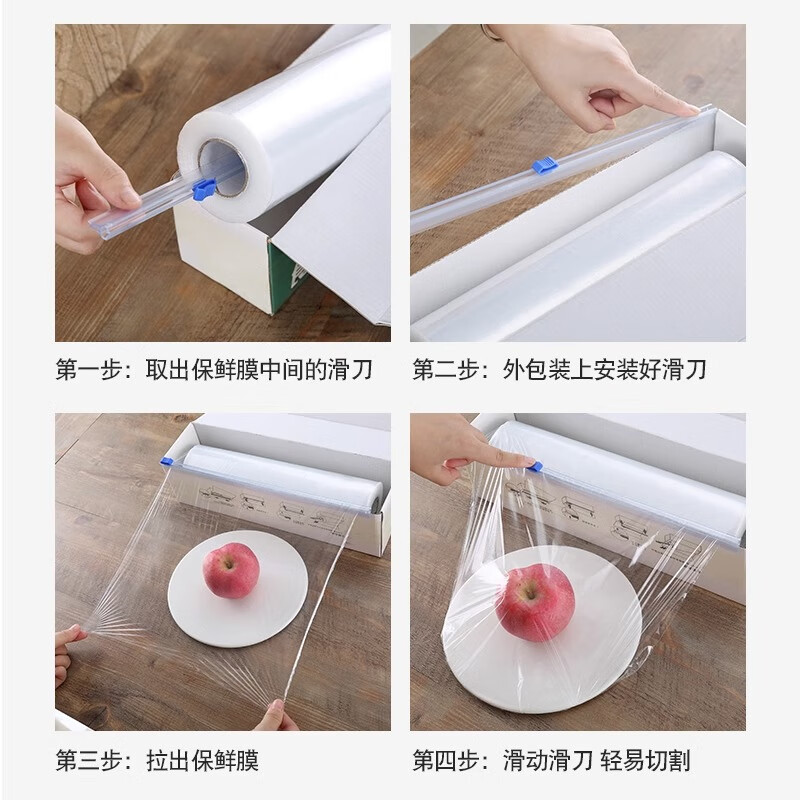 第一步：取出保鲜膜中间的滑刀

第二步：外包装上安装好滑刀

第三步：拉出保鲜膜

第四步：滑动滑刀 轻易切割