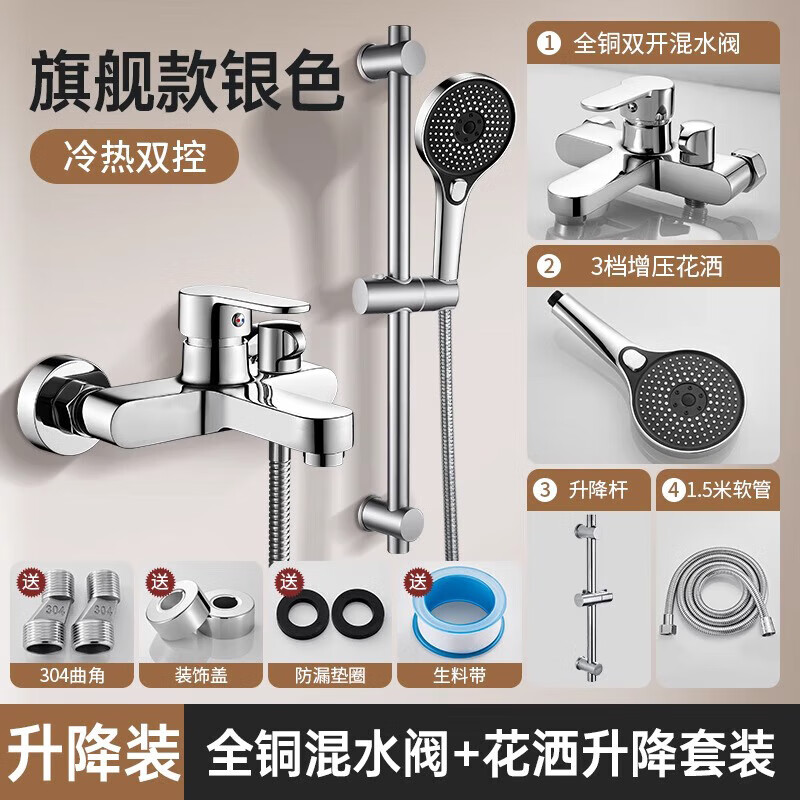 旗舰款银色

冷热双控

① 全铜双开混水阀

② 3档增压花洒

③ 升降杆

④ 1.5米软管

送 304 304
304曲角

送
装饰盖

送
防漏垫圈

送
生料带

升降装

全铜混水阀+花洒升降套装