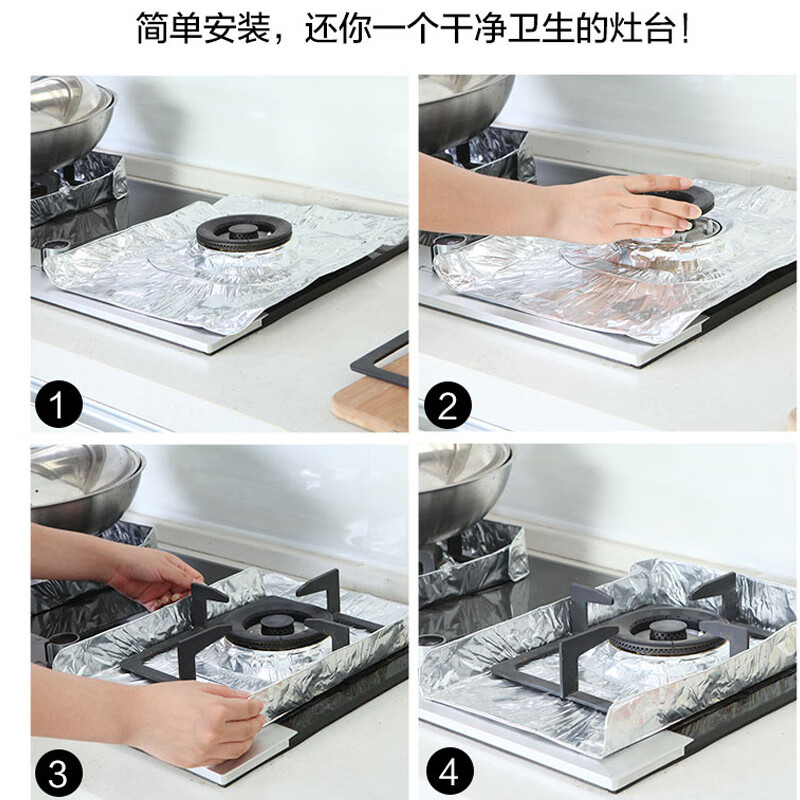 简单安装，还你一个干净卫生的灶台！

1

2

3

4