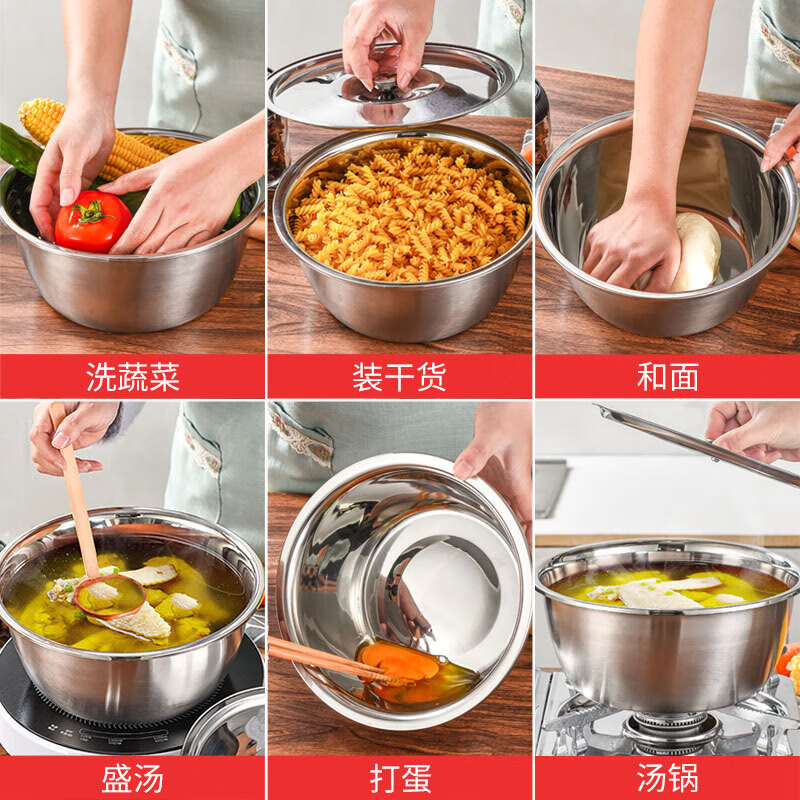 洗蔬菜

装干货

和面

盛汤

打蛋

汤锅