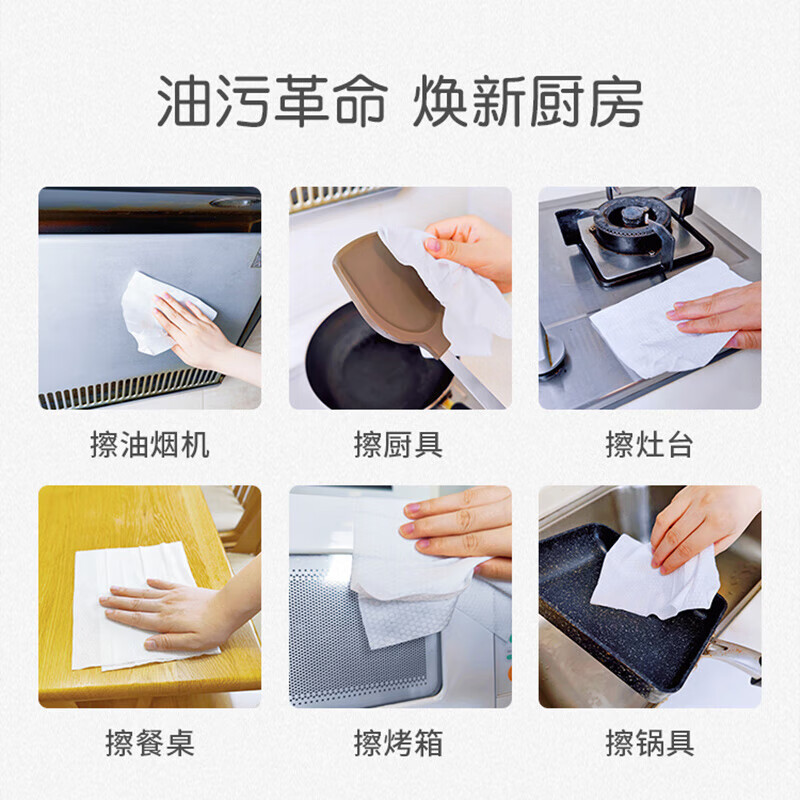 油污革命 焕新厨房

擦油烟机

擦厨具

擦灶台

擦餐桌

擦烤箱

擦锅具